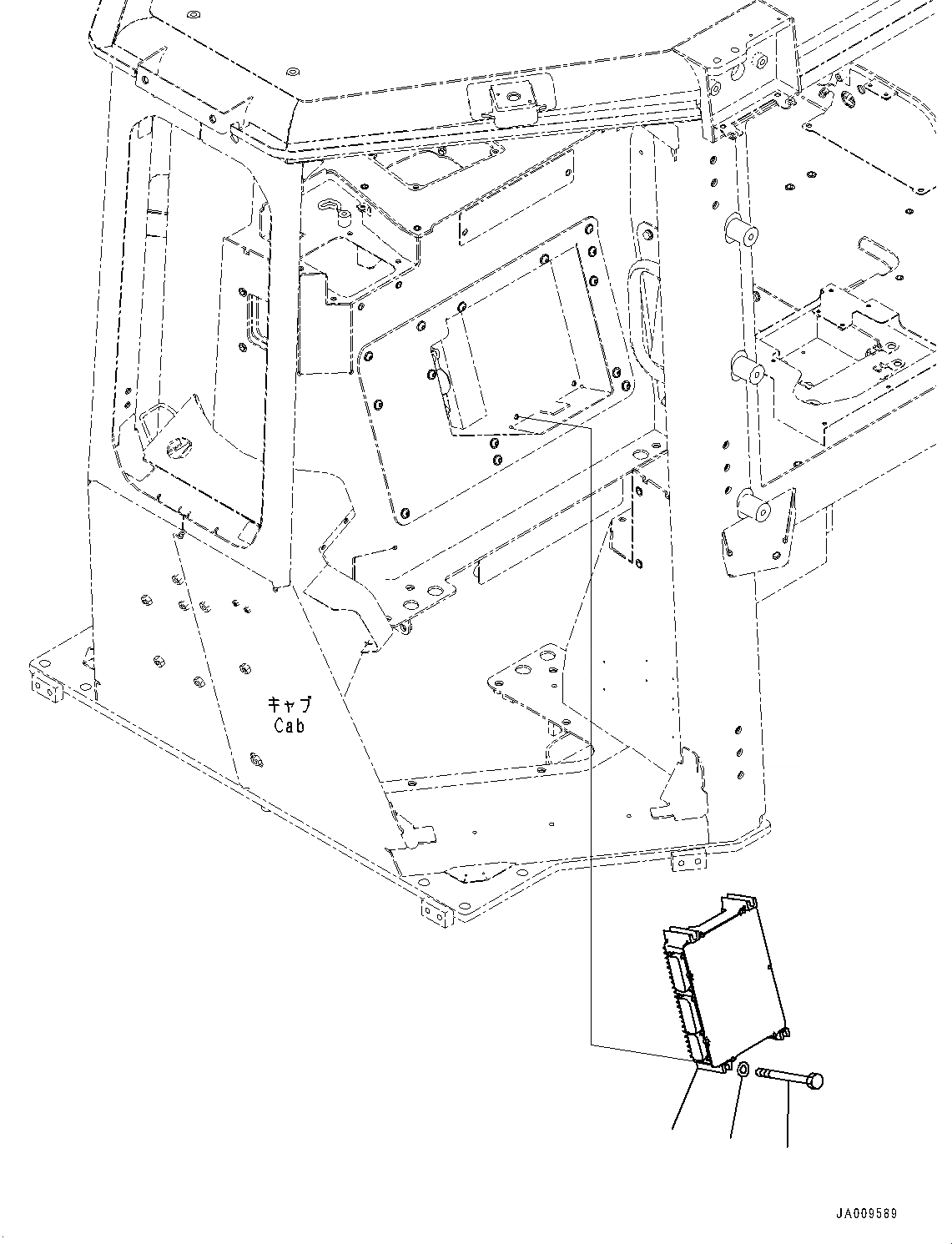 キャブ
Cab

JA009589