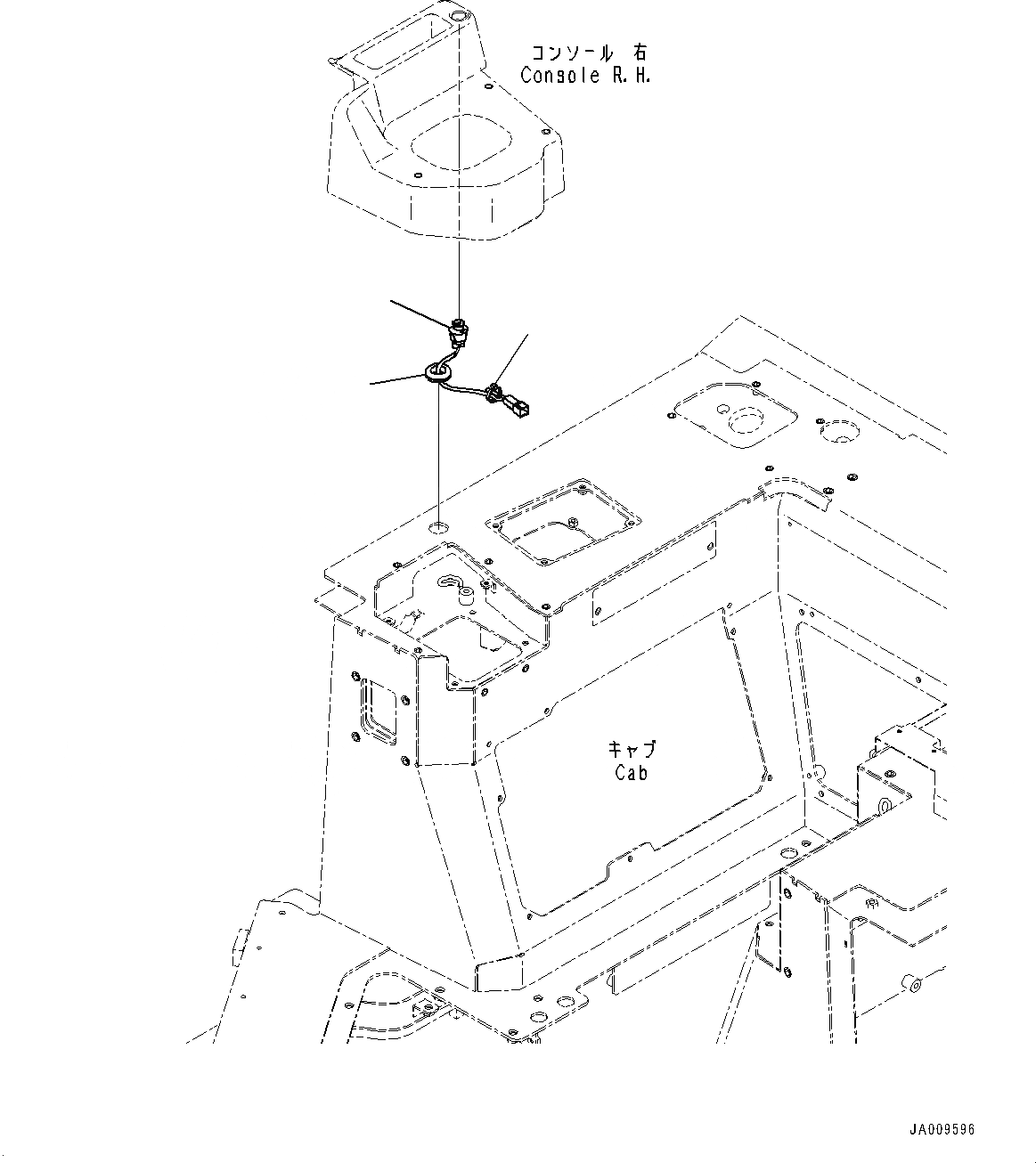 コンソール 右
Console R.H.

キャブ
Cab

JA009596