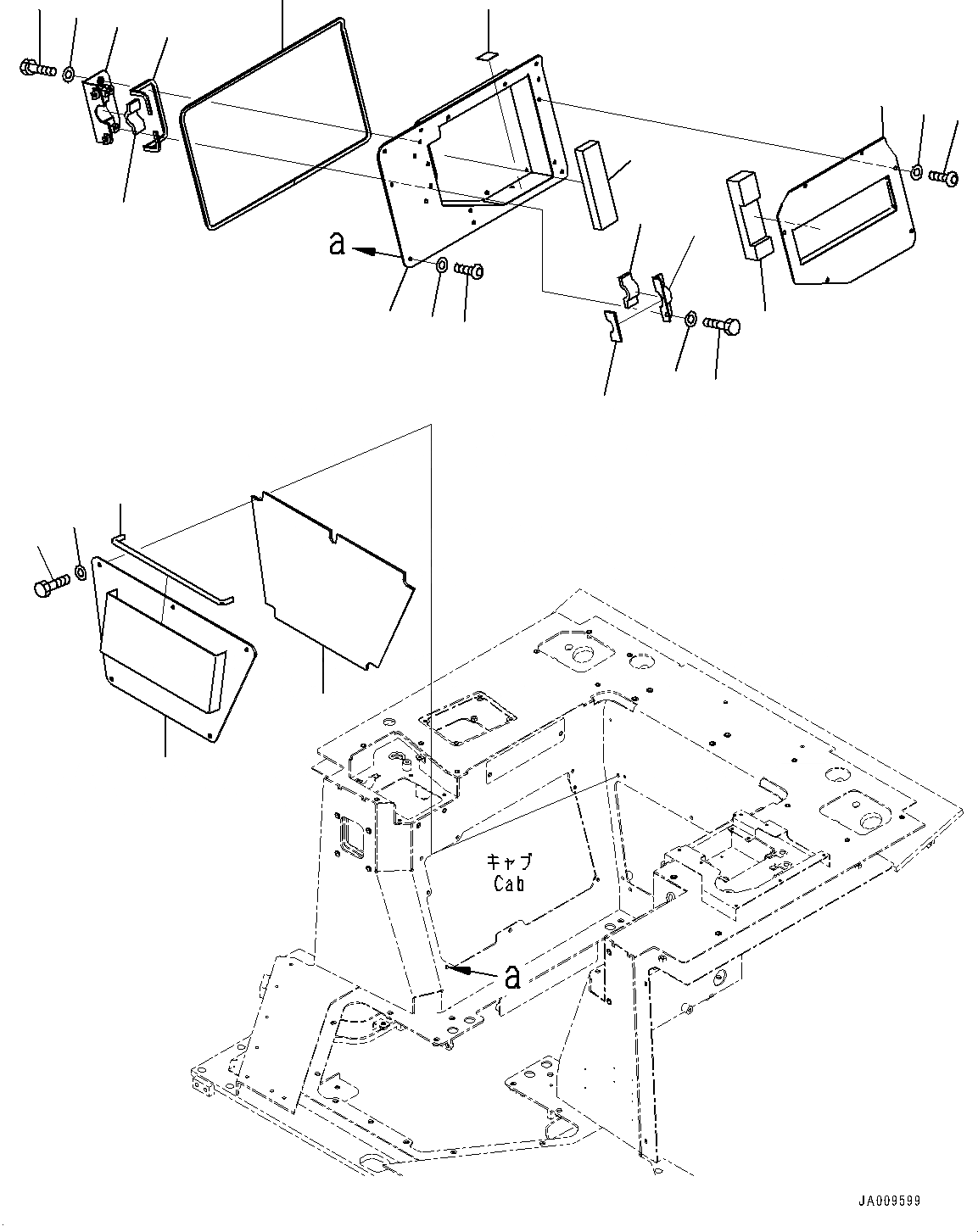 a

キャブ
Cab

a

JA009599