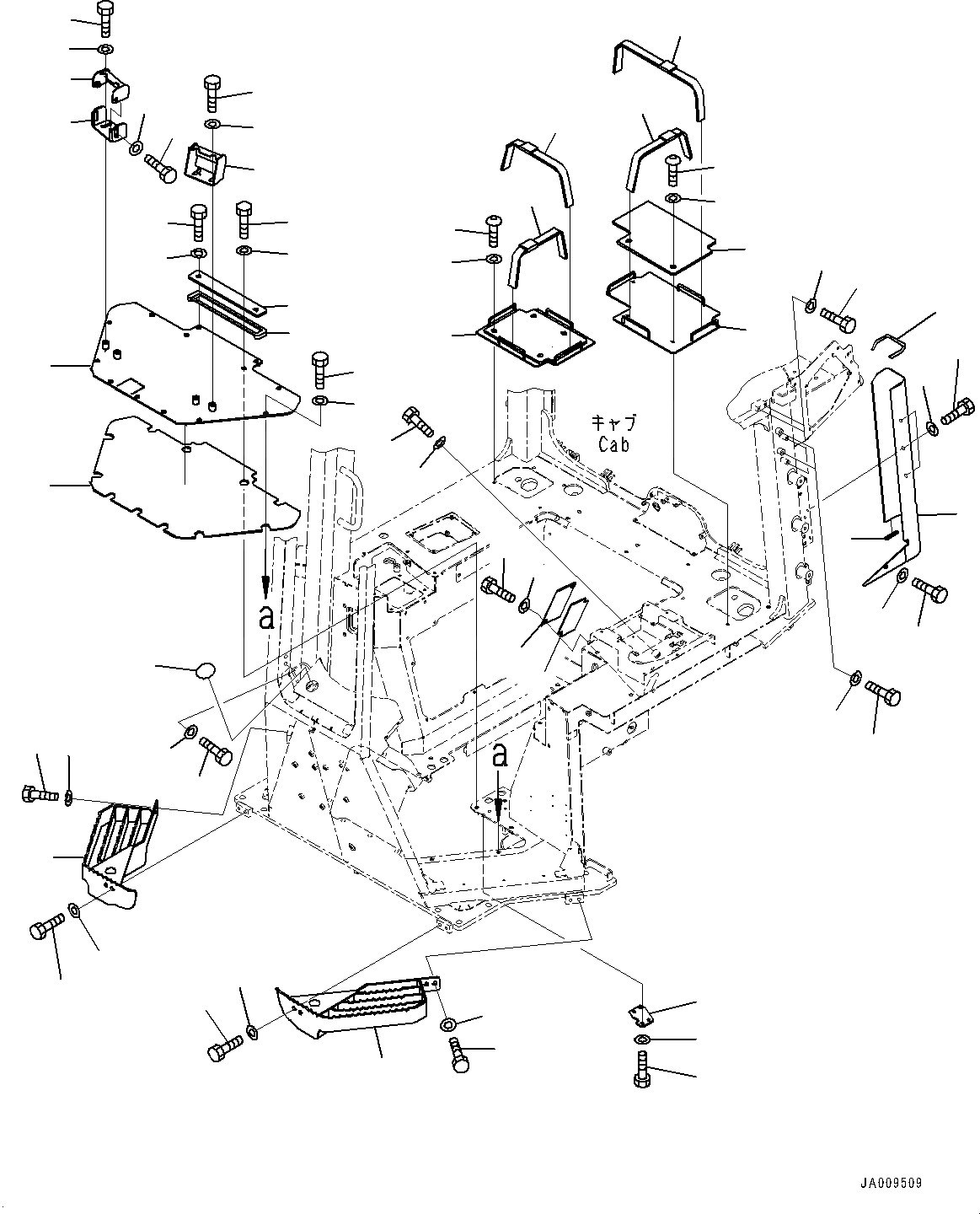 キャブ
Cab

a

a

JA009509