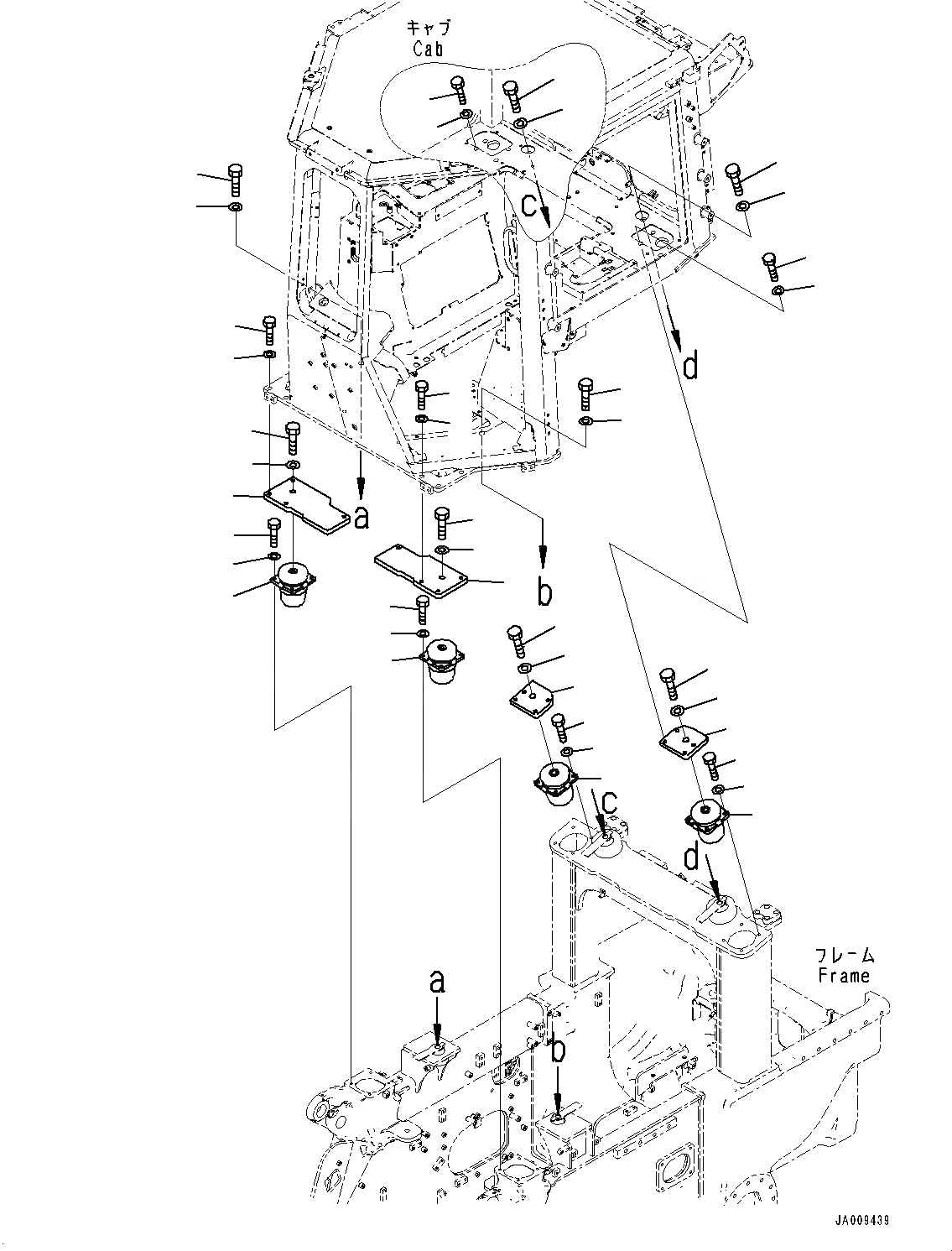 キャブ
Cab

c

d

a

b

c

d

フレーム
Frame

a

b

JA009439