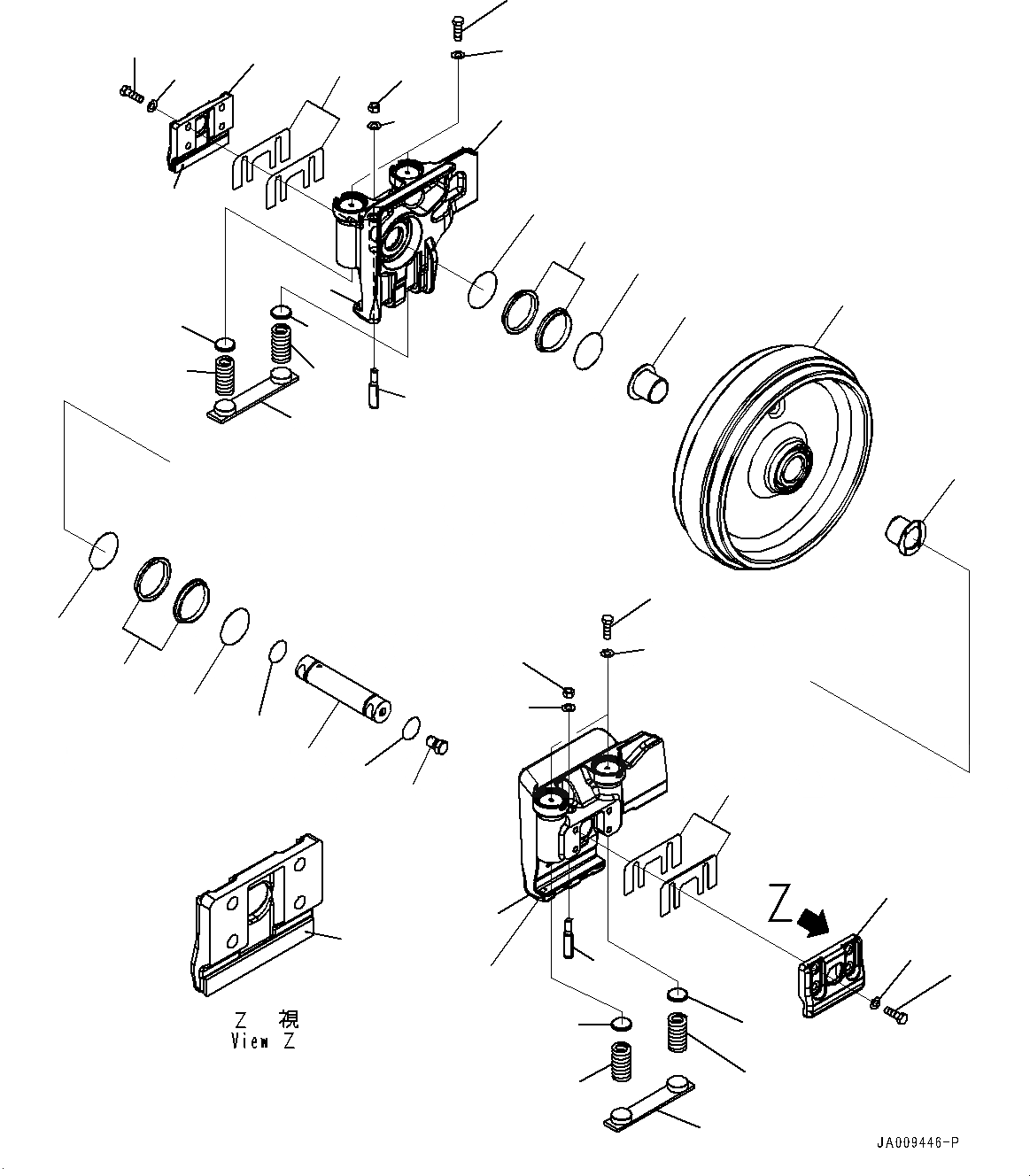 Z

Z 視
View Z

JA009446-P