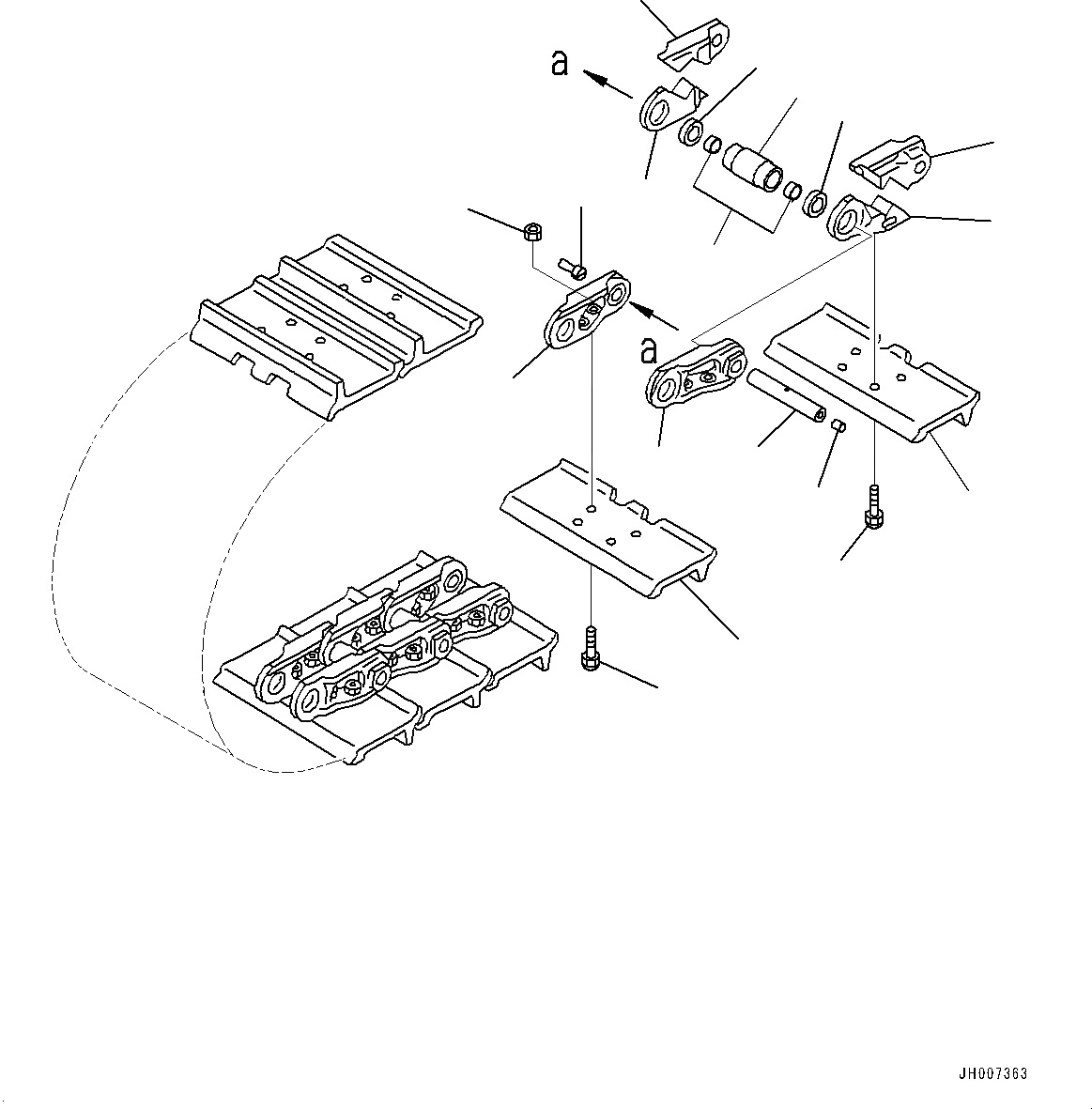 a

a

JH007363