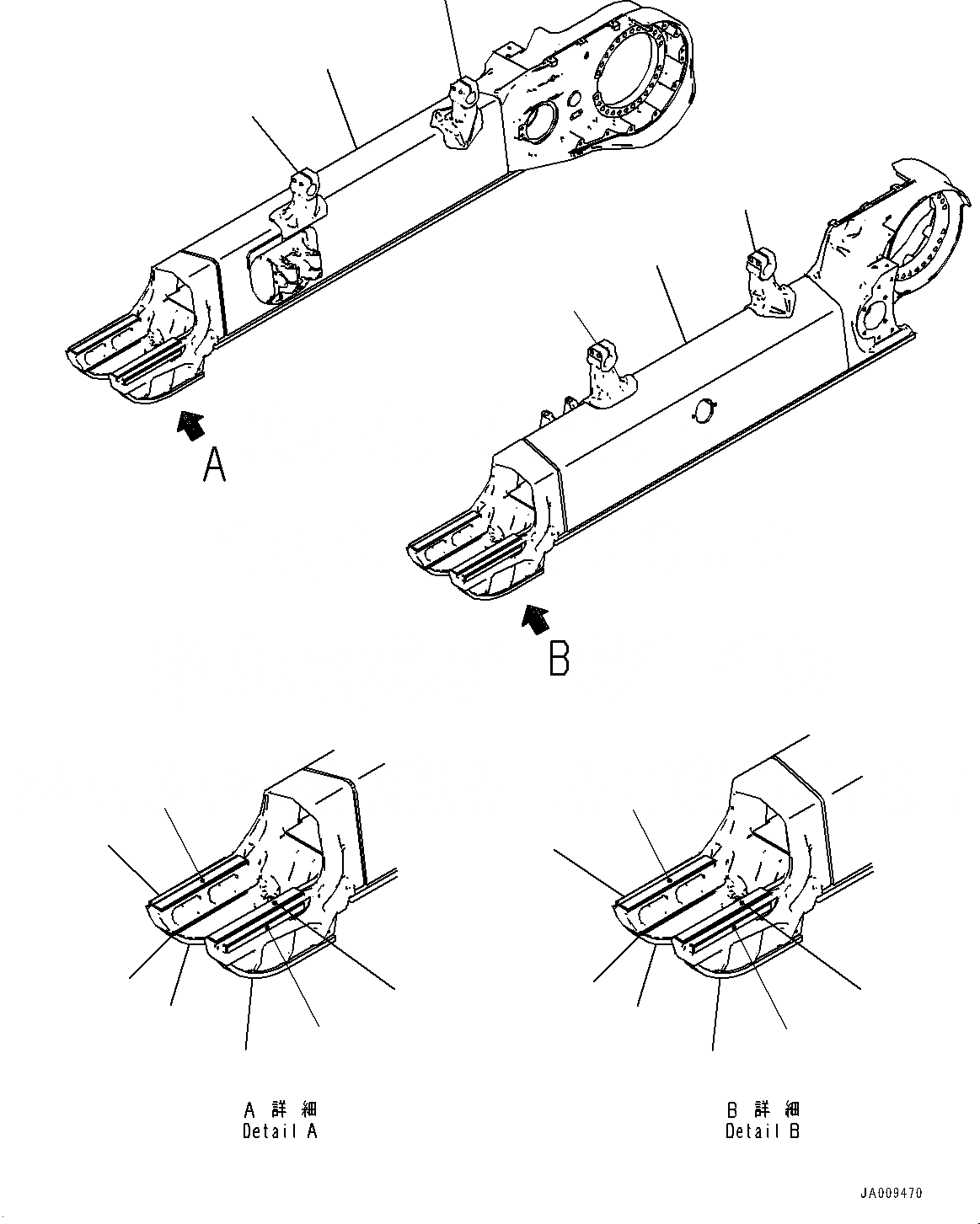 A

B

A 詳 細
Detail A

B 詳 細
Detail B

JA009470