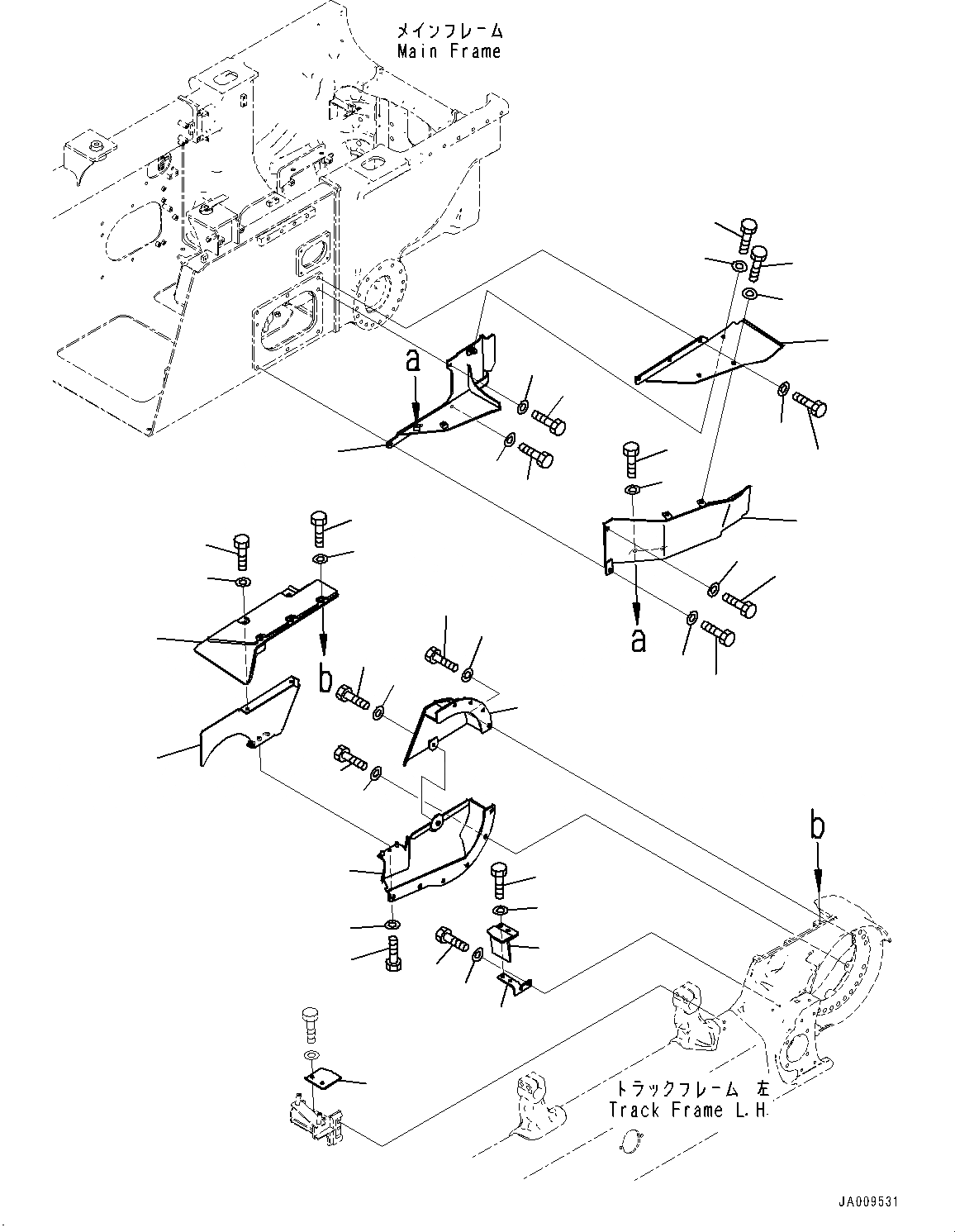 メインフレーム
Main Frame

a

a

b

b

トラックフレーム 左
Track Frame L.H.

JA009531