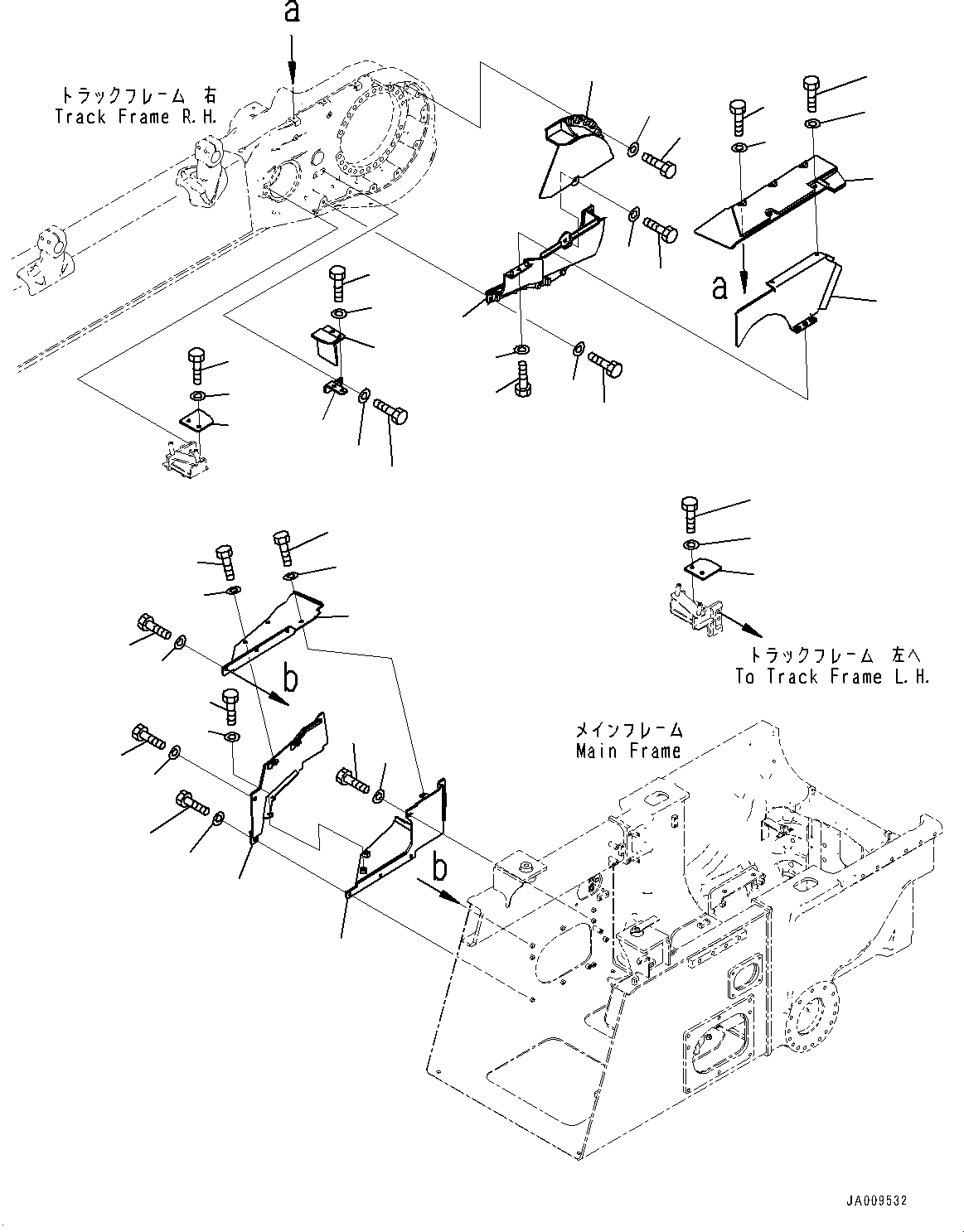 a

トラックフレーム 右
Track Frame R.H.

a

トラックフレーム 左へ
To Track Frame L.H.

b

メインフレーム
Main Frame

b

JA009532