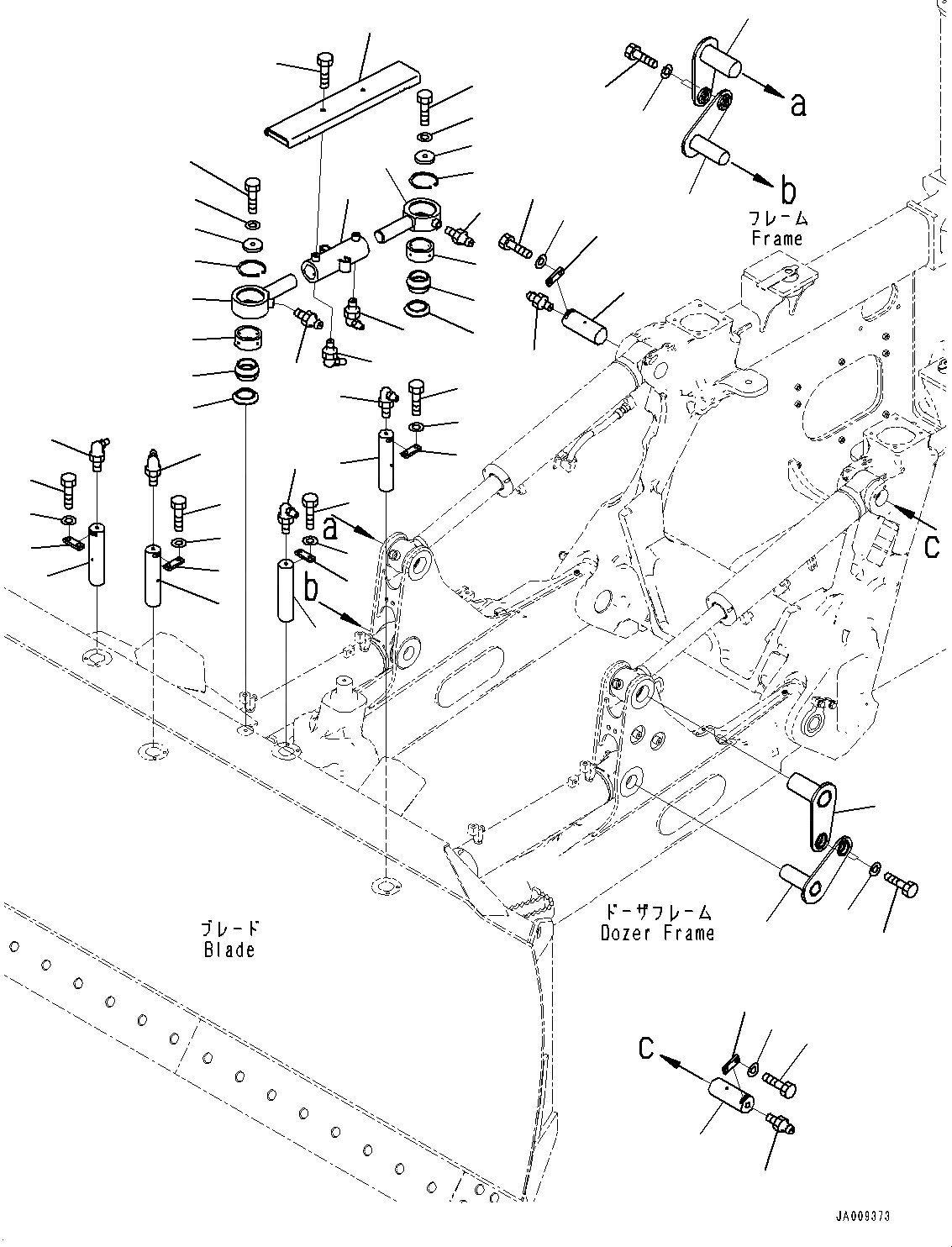 a
b
フレーム
Frame
a
b
c
ブレード
Blade
ドーザフレーム
Dozer Frame
c
JA009373