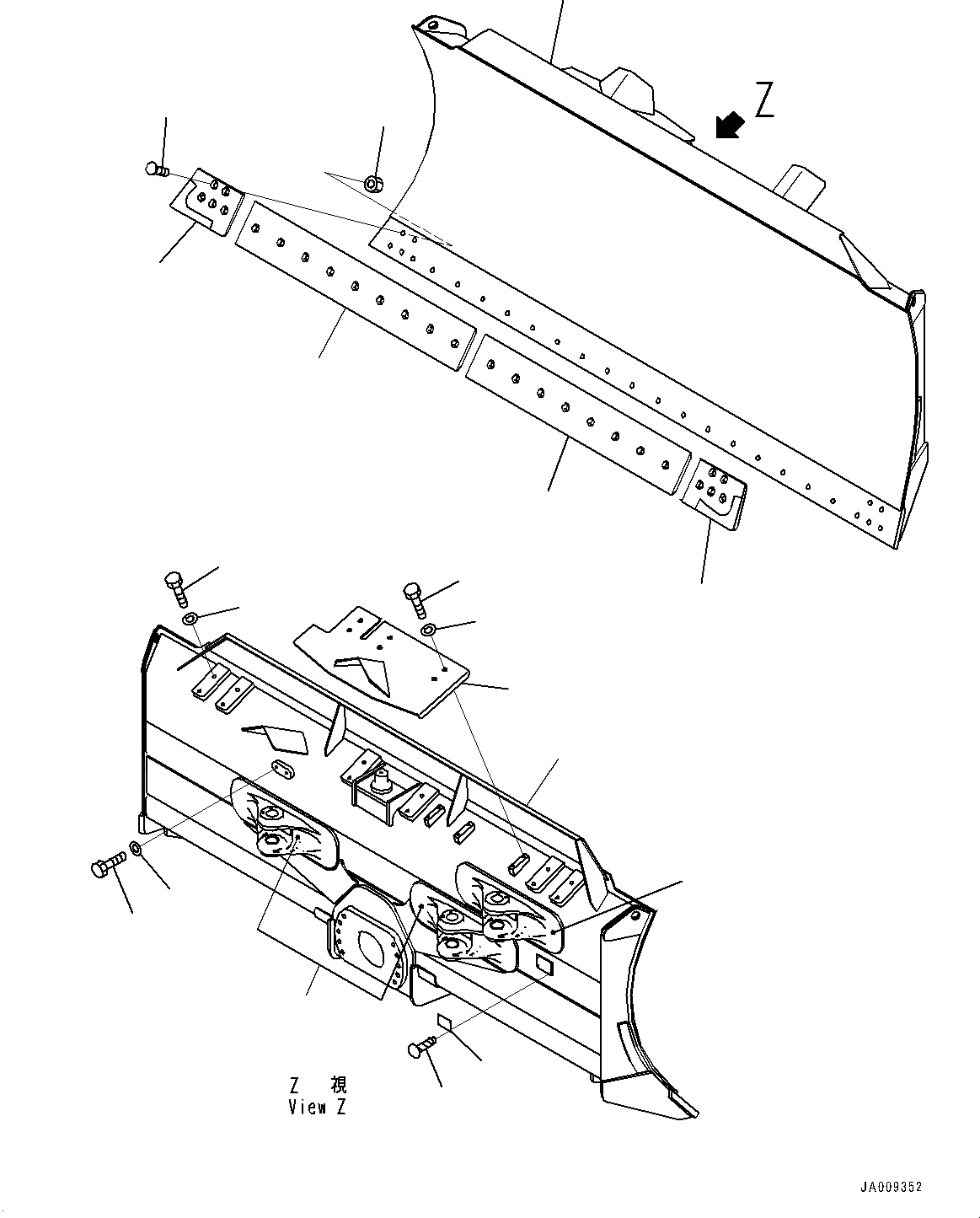 Z

Z 視
View Z

JA009352