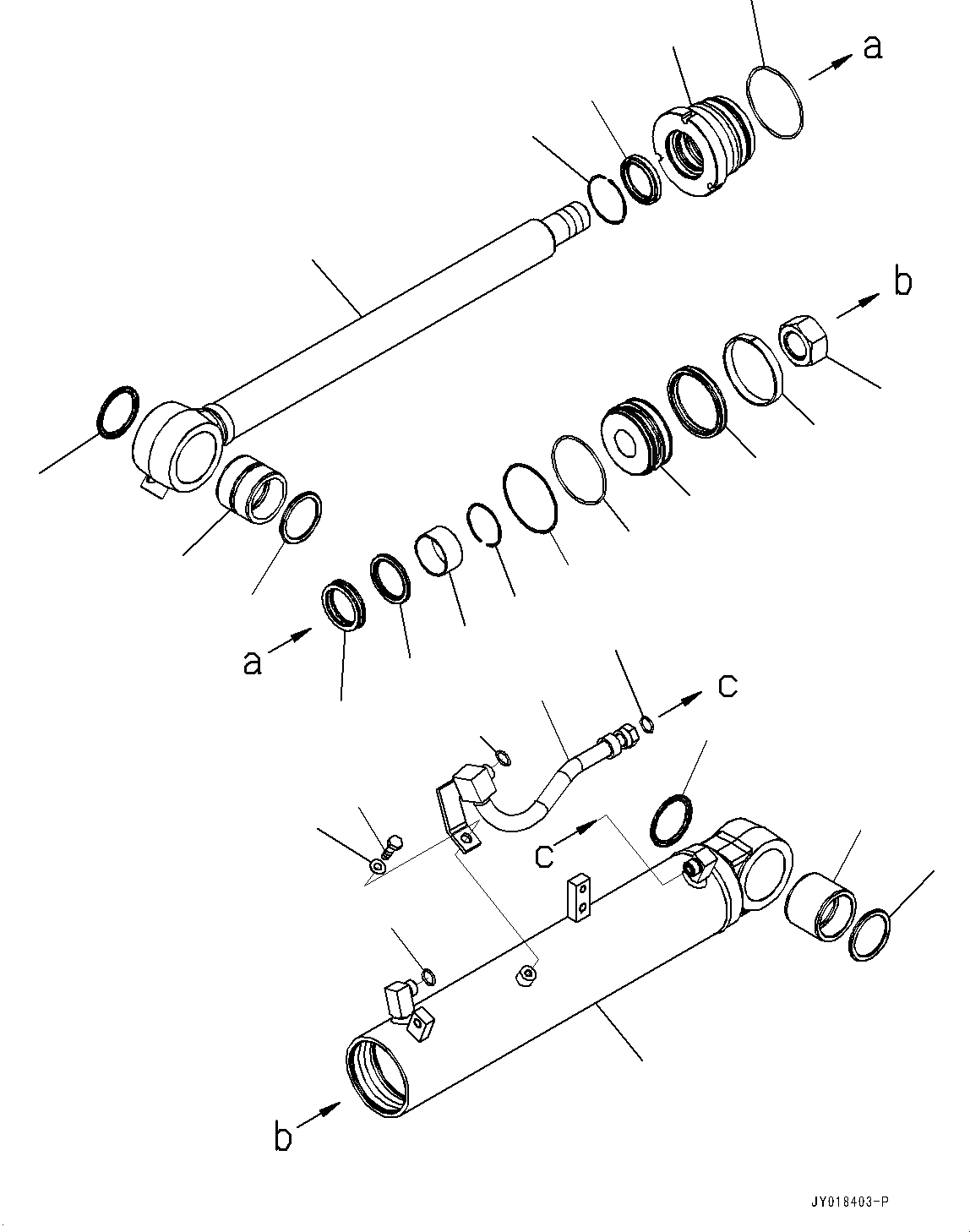 a

b

a

c

c

b

JY018403-P