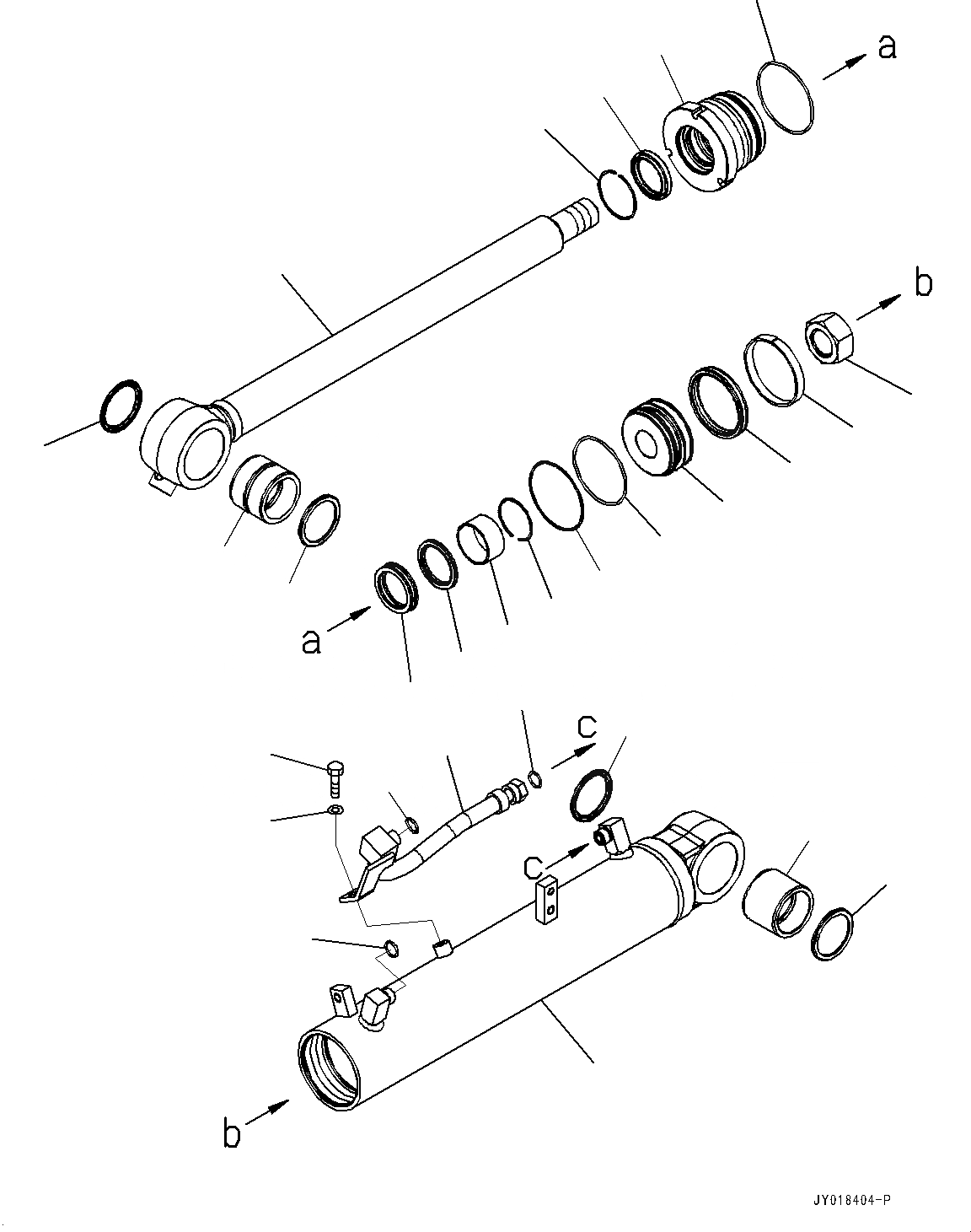 a

b

a

c

c

b

JY018404-P