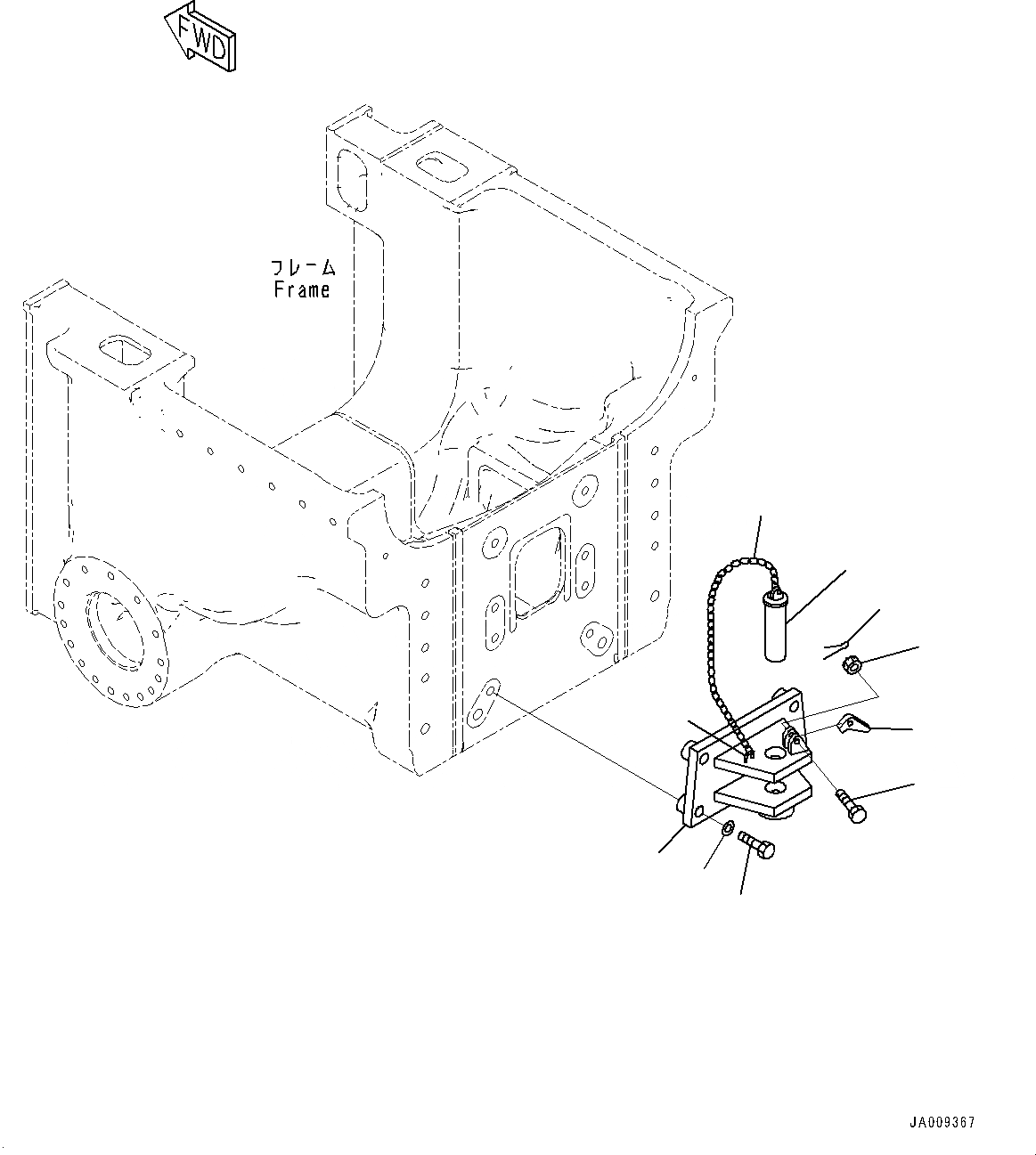 FWD

フレーム
Frame

JA009367