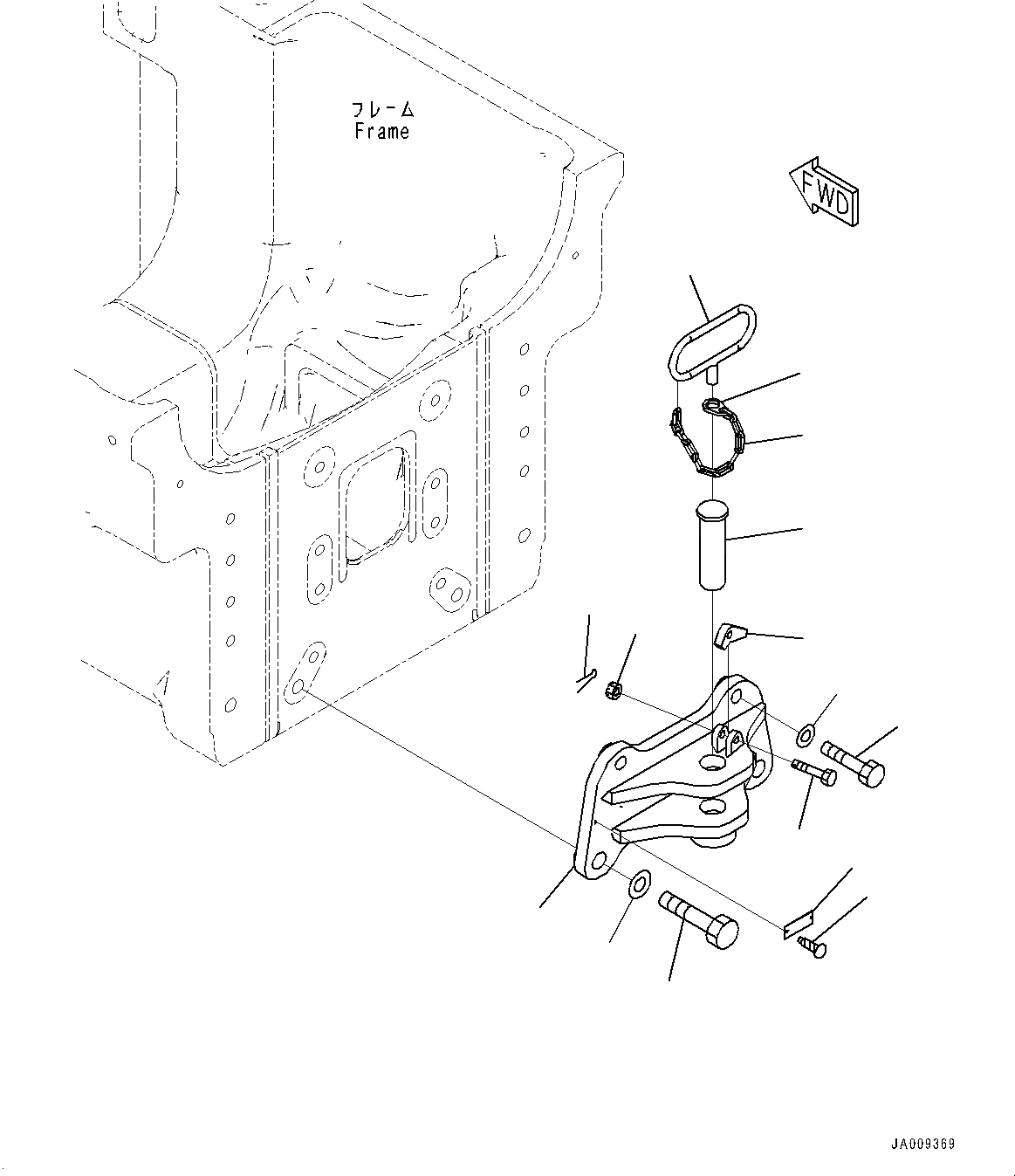 フレーム
Frame

FWD

JA009369