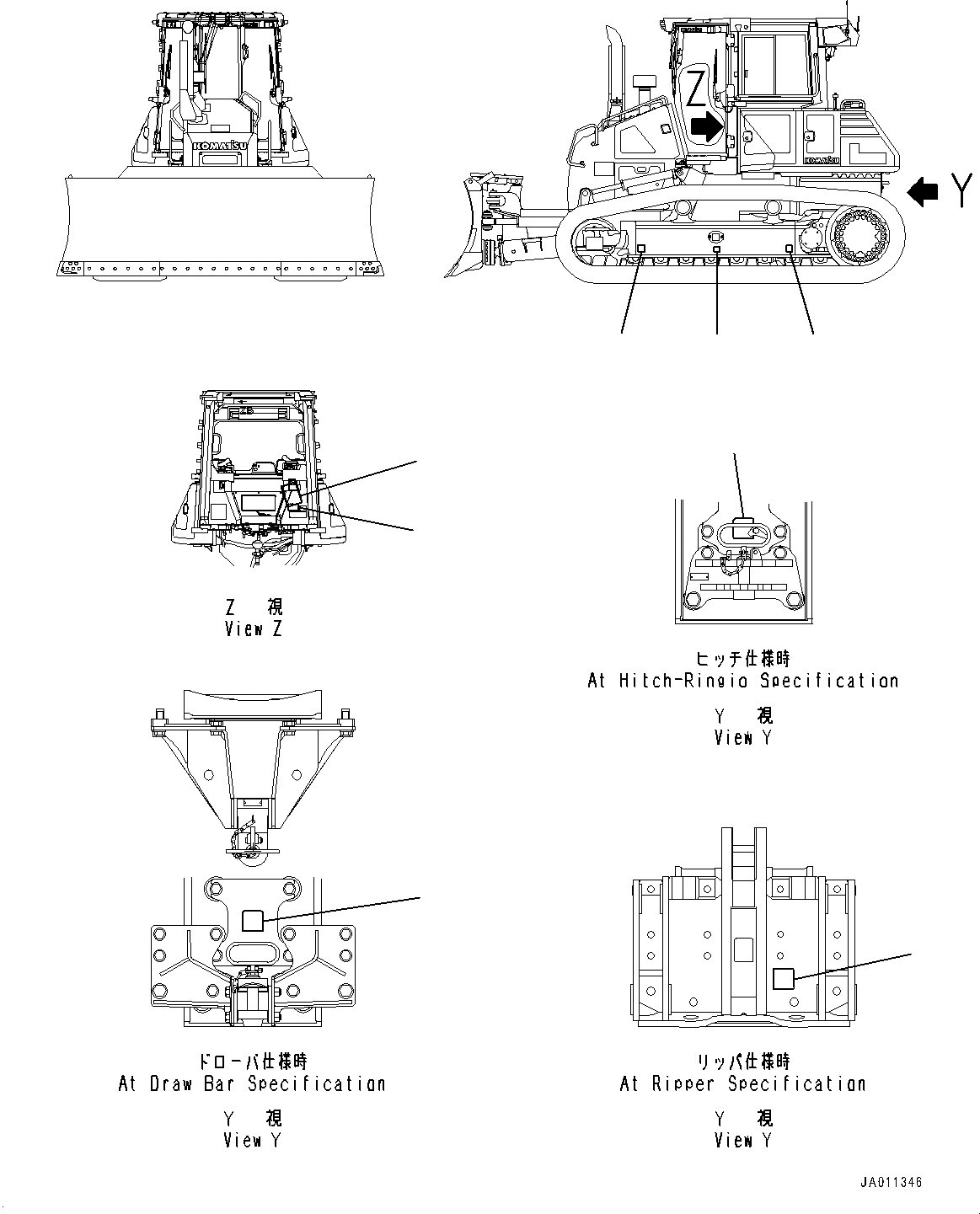 KOMATSU

Z

KOMATSU

Y

Z 視
View Z

ヒッチ仕様時
At Hitch-Ringia Specification

Y 視
View Y

ドローバ仕様時
At Draw Bar Specification

Y 視
View Y

リッパ仕様時
At Ripper Specification

Y 視
View Y

JA011346