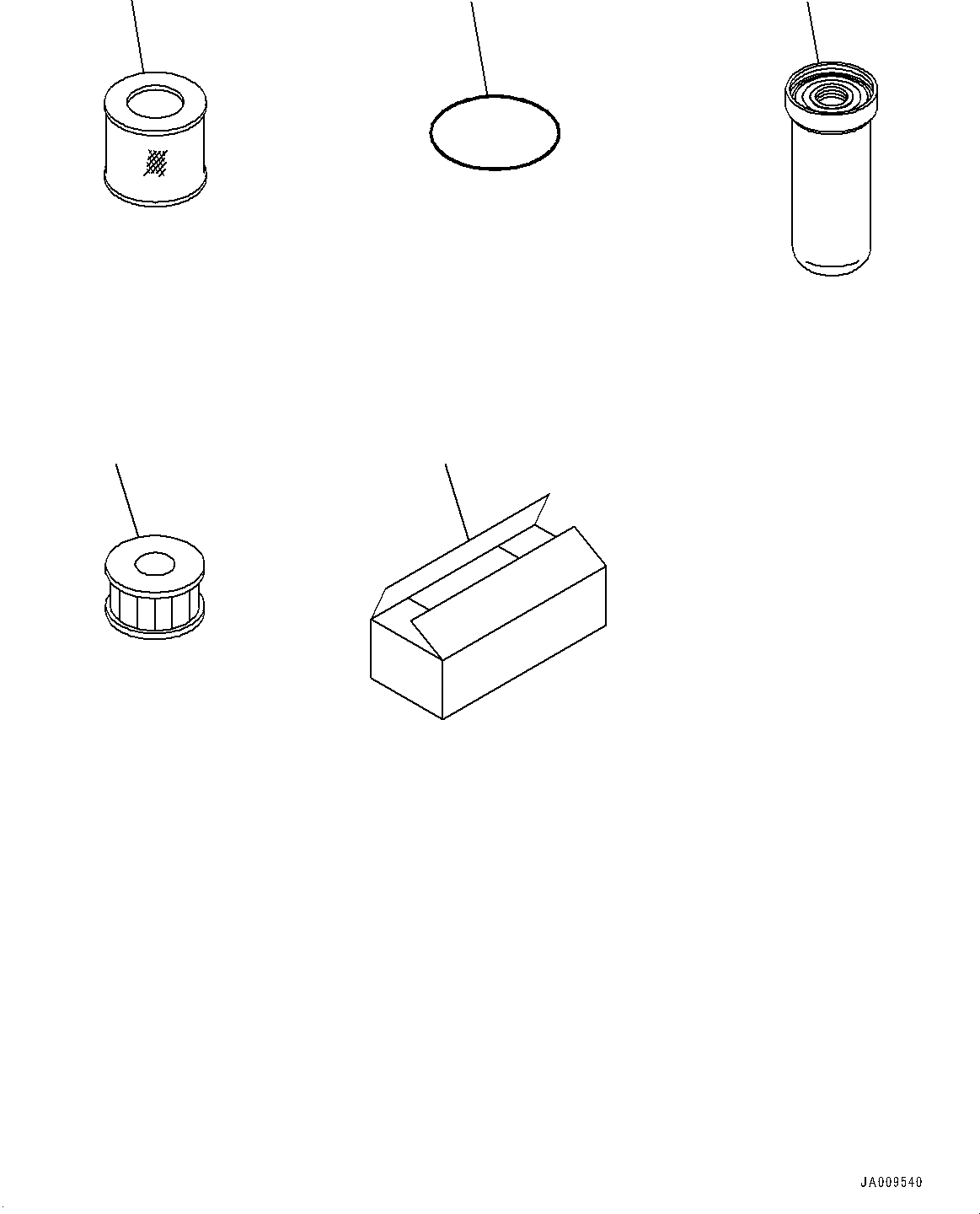 JA009540