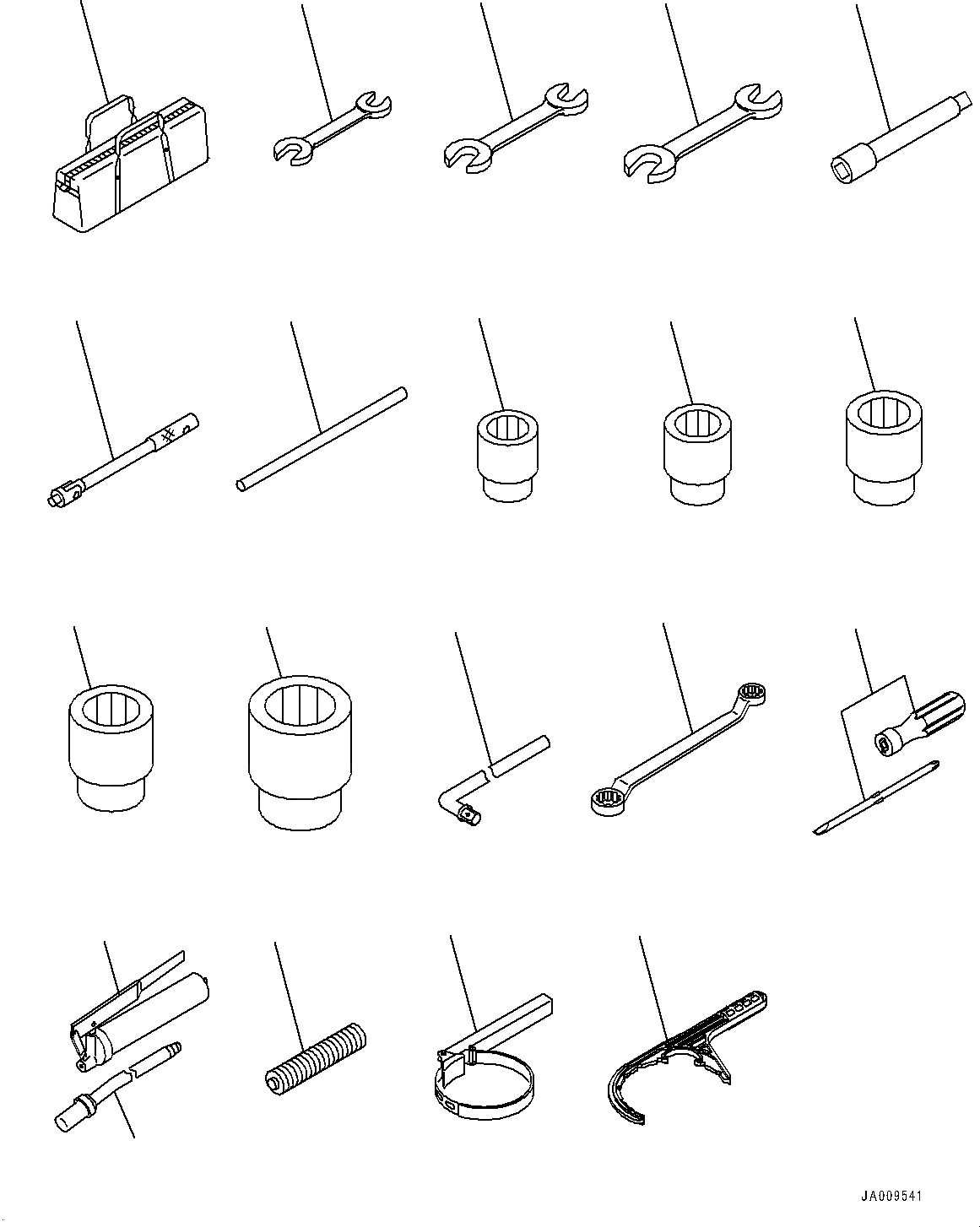 JA009541