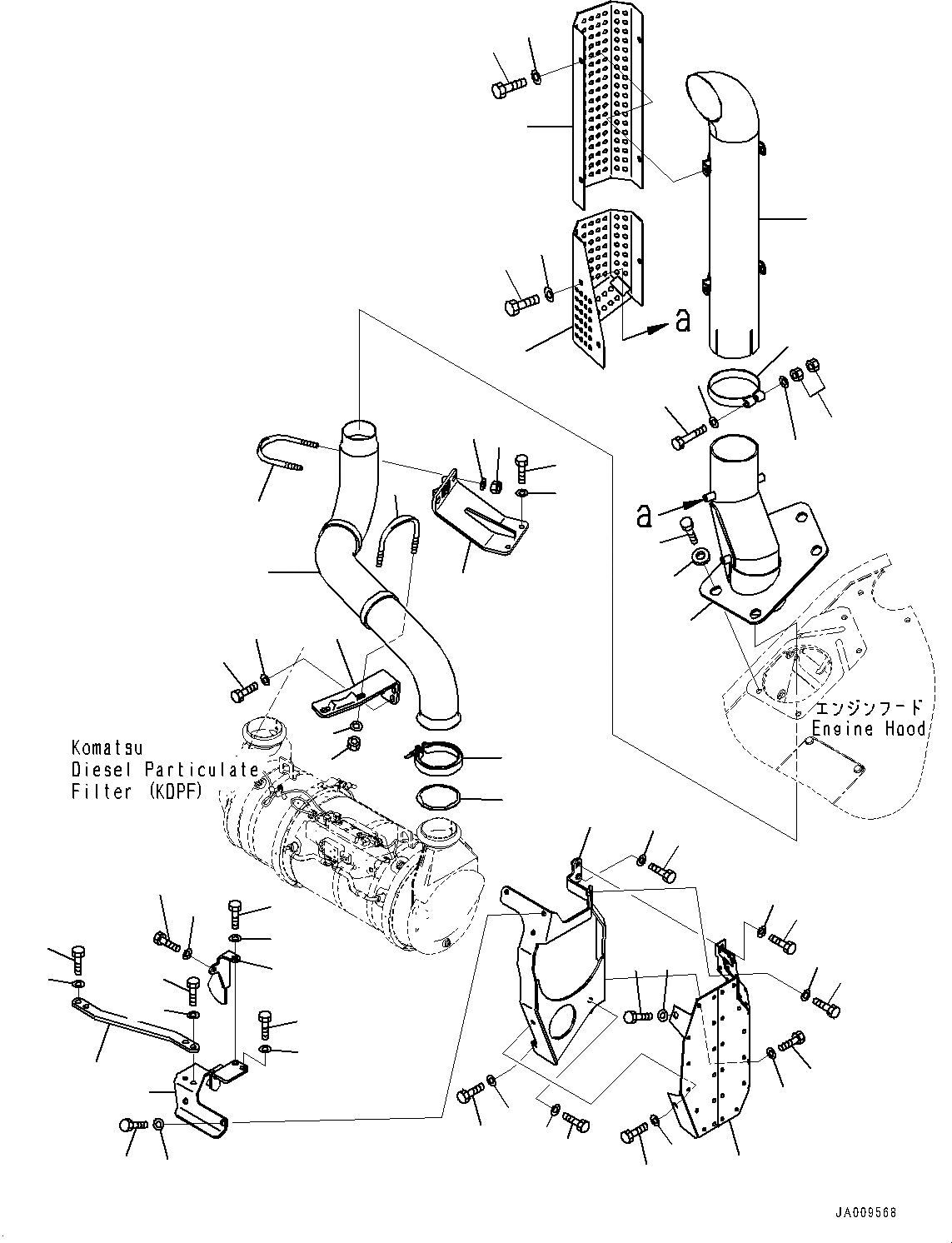 a

a

エンジンフード
Engine Hood

Komatsu
Diesel Particulate
Filter (KDPF)

JA009568