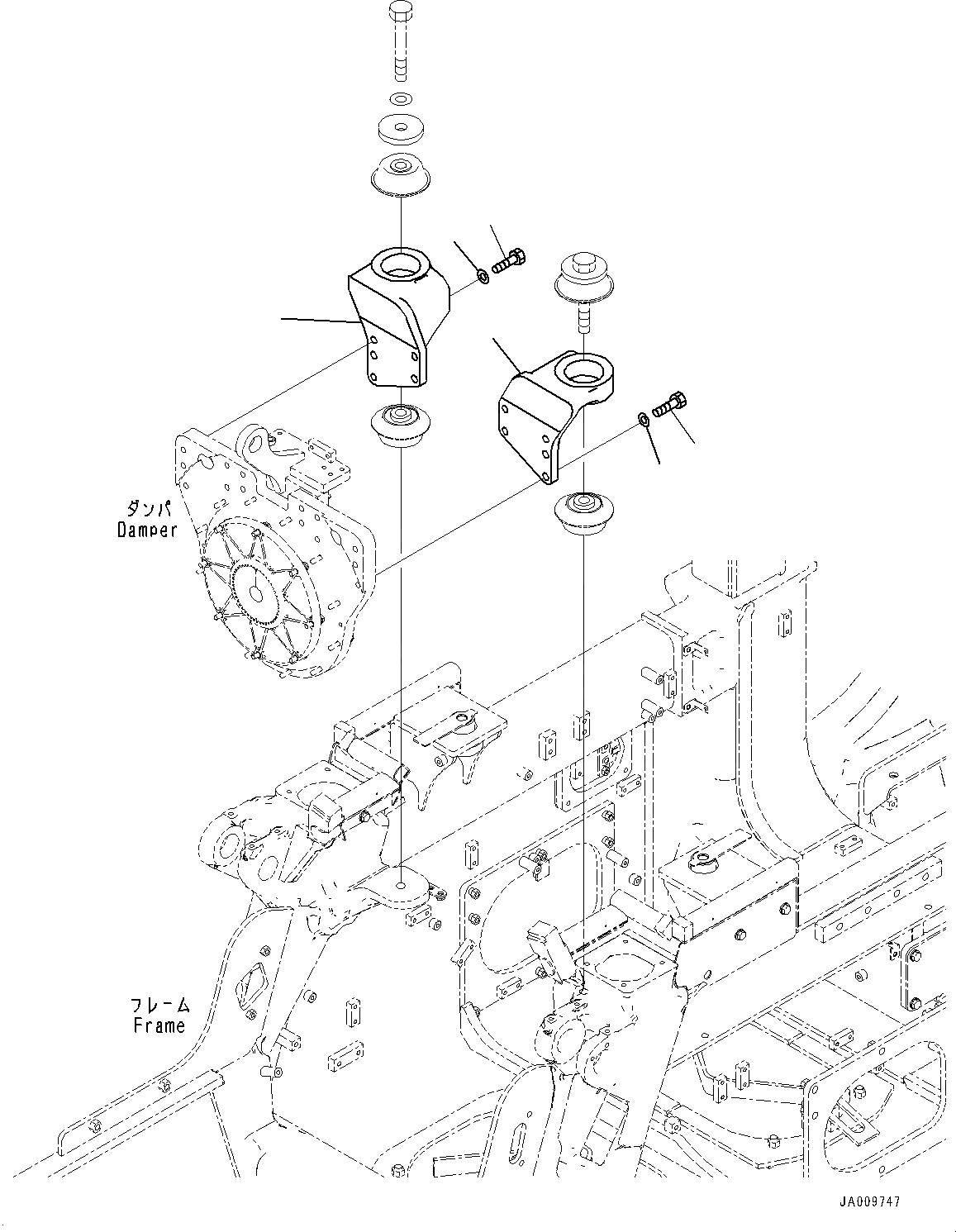 ダンパ
Damper

フレーム
Frame

JA009747