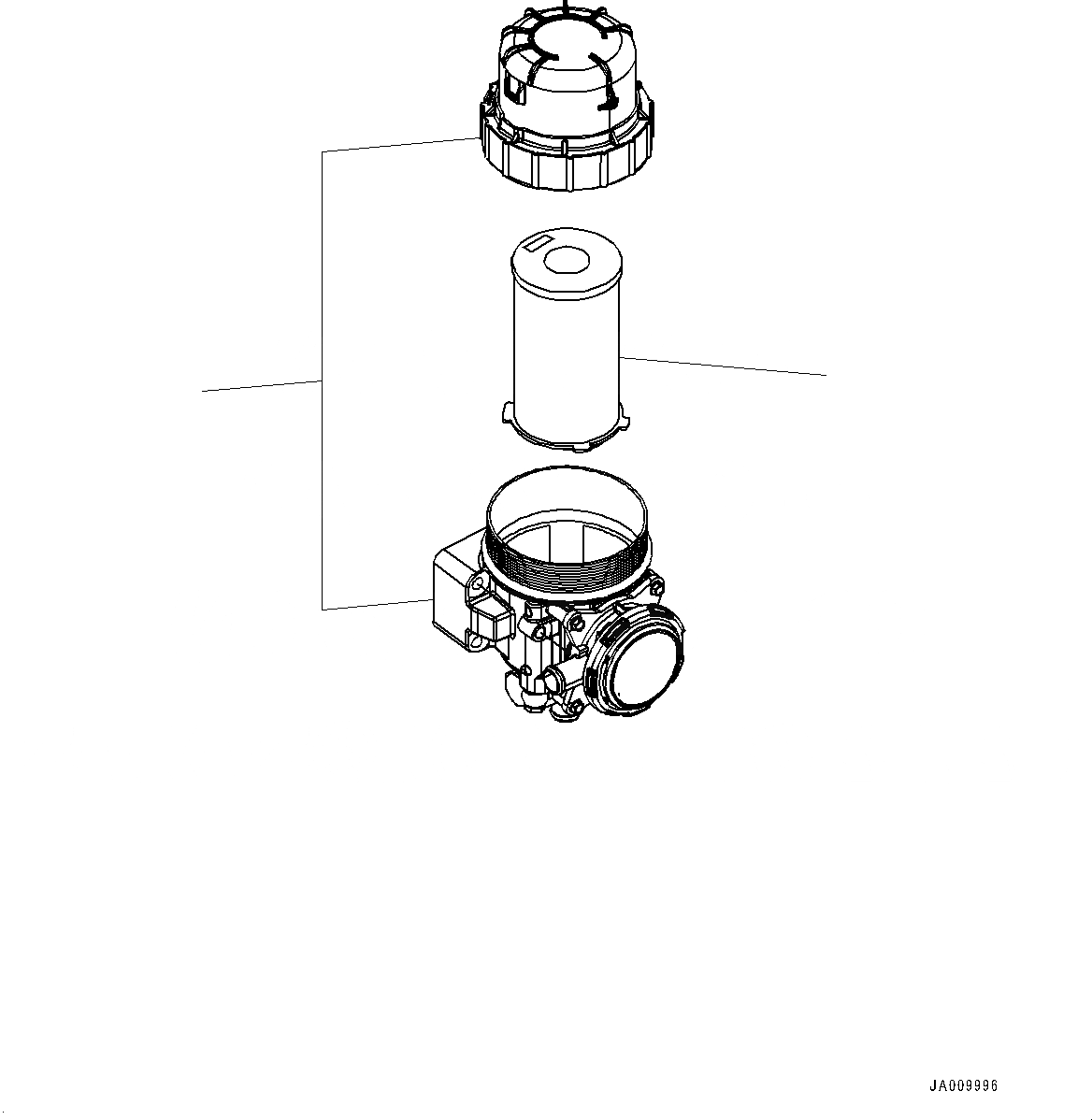 JA009996