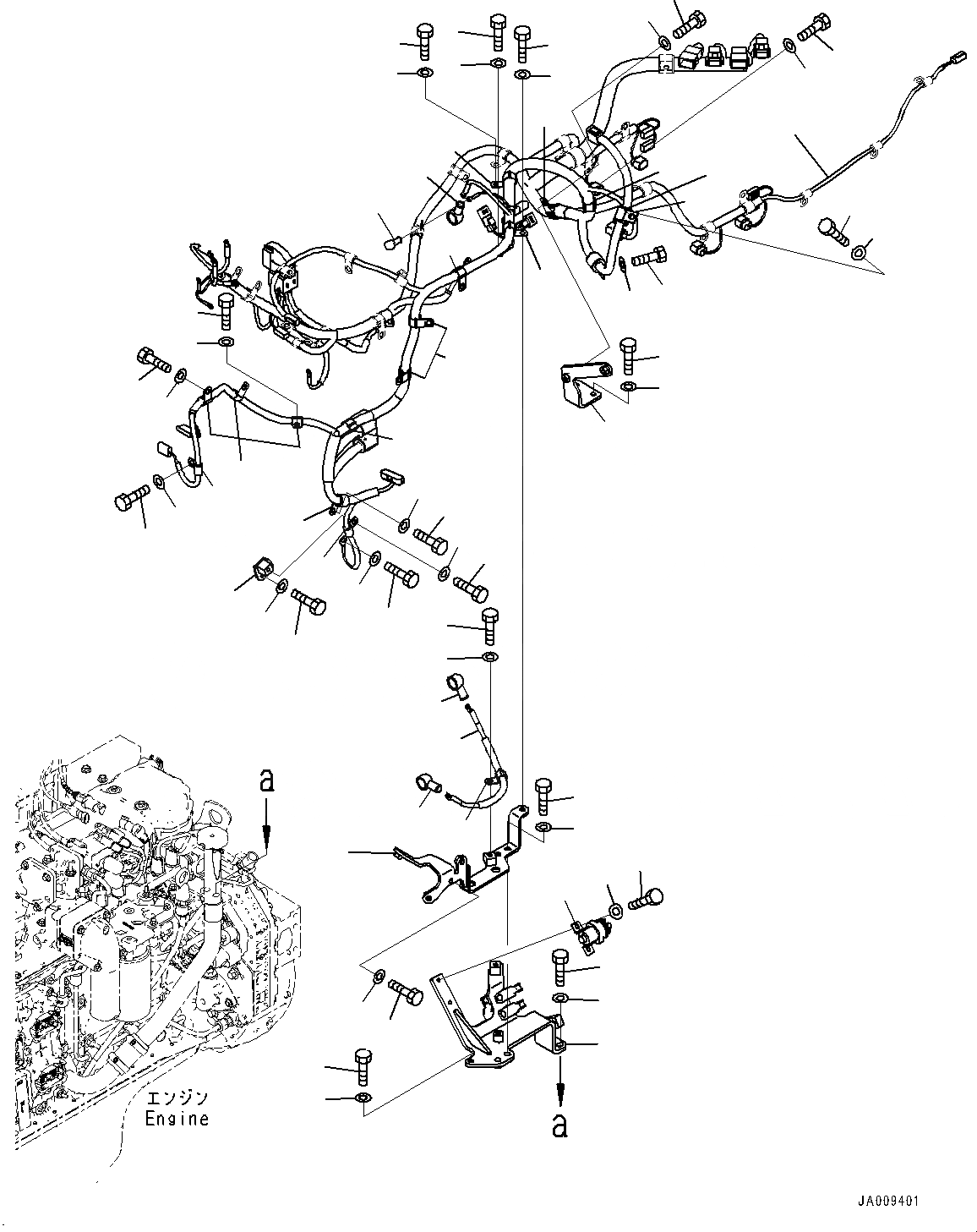 a

エンジン
Engine

a

JA009401