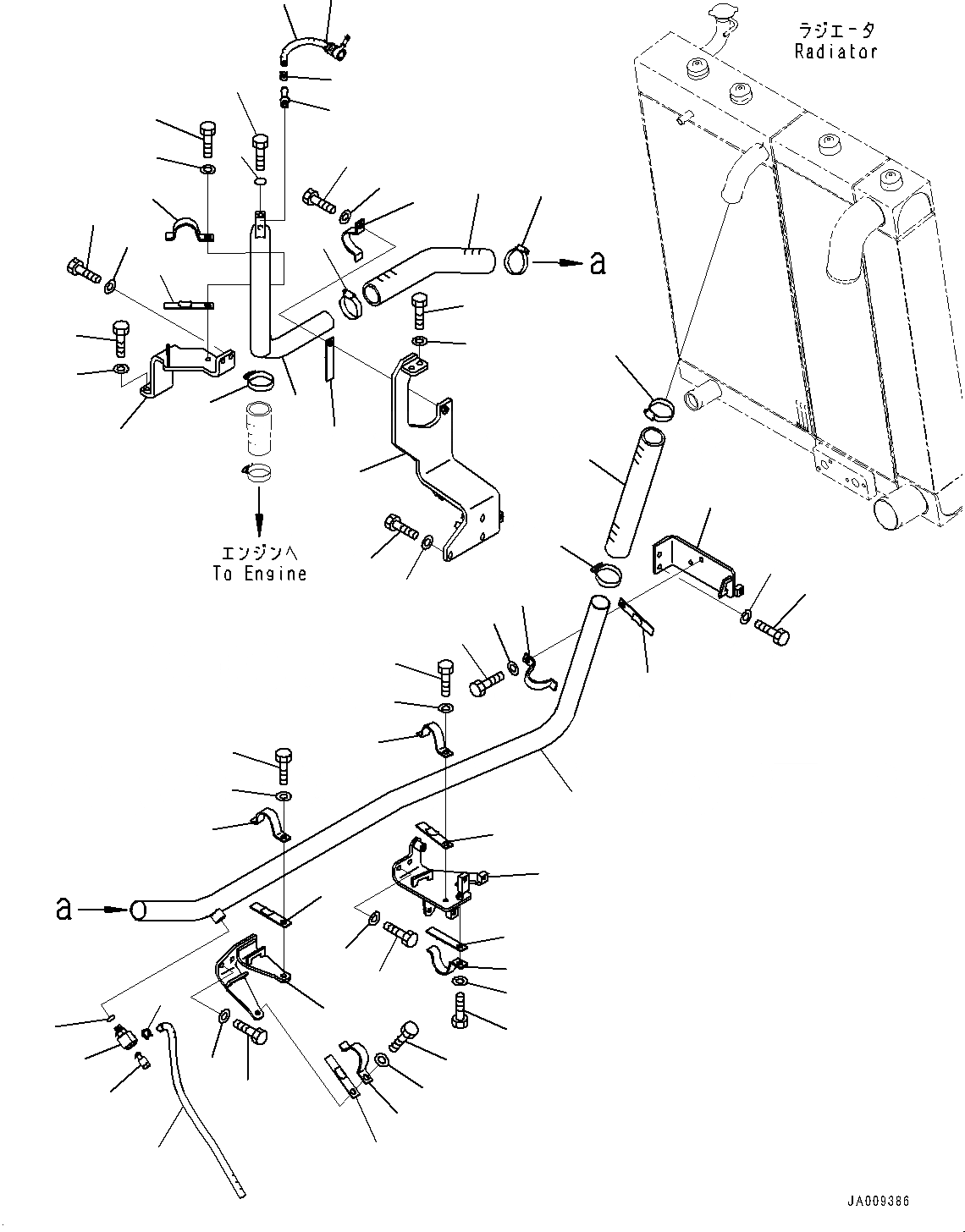 ラジエータ
Radiator

a

エンジンへ
To Engine

a

JA009386