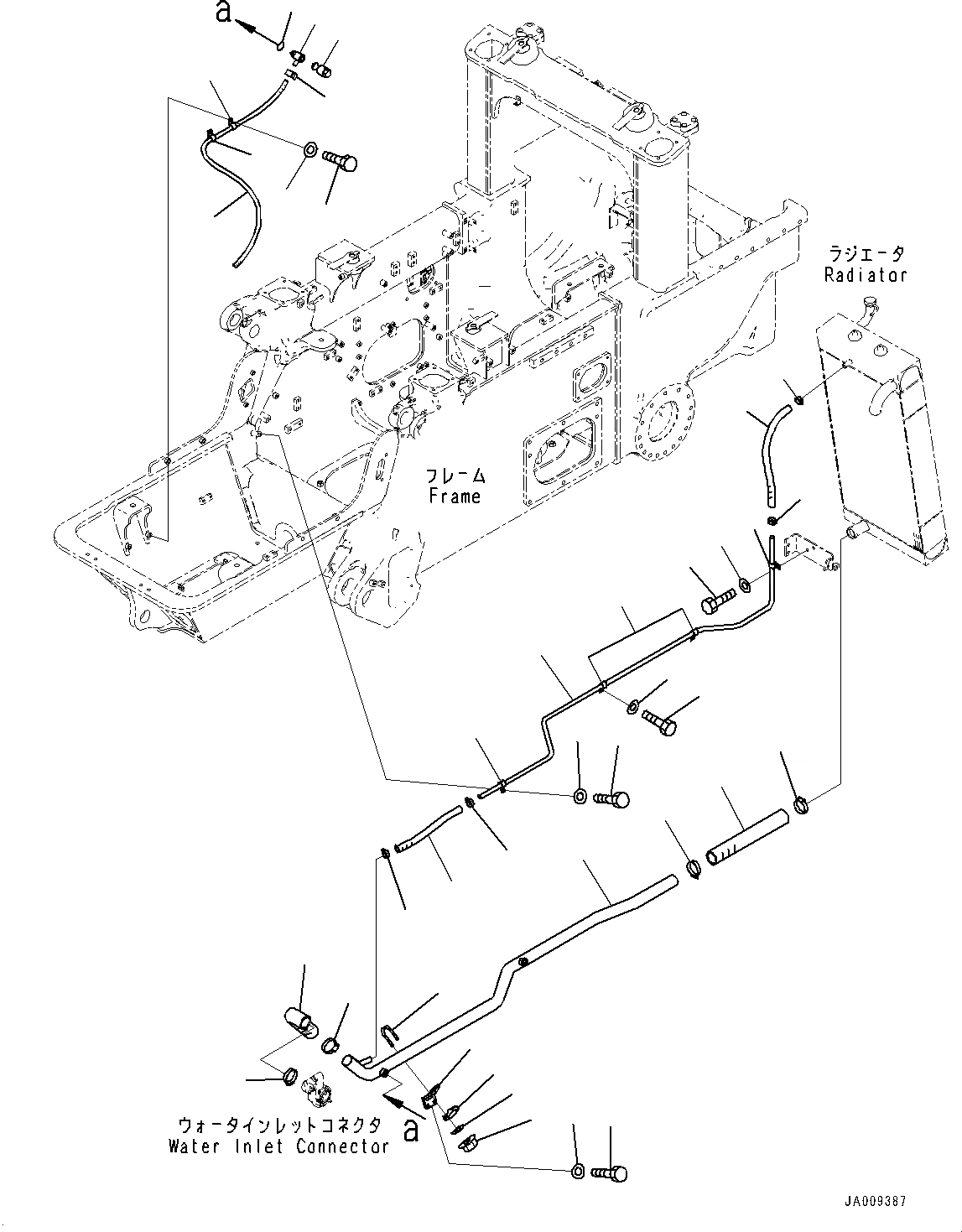 a

ラジエータ
Radiator

フレーム
Frame

ウォータインレットコネクタ
Water Inlet Connector

a

JA009387