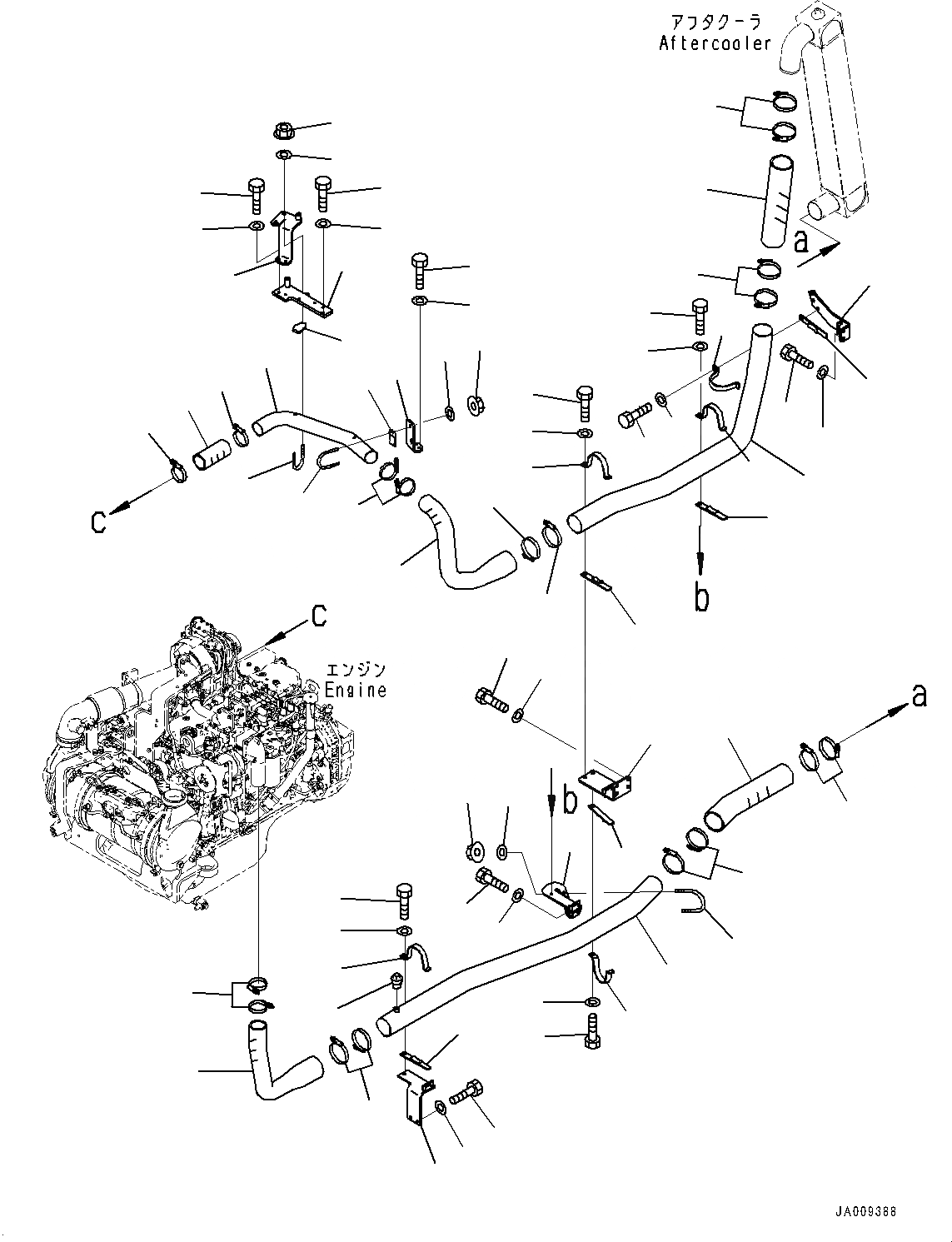 アフタクーラ
Aftercooler

a

c

b

c

エンジン
Engine

a

b

JA009388