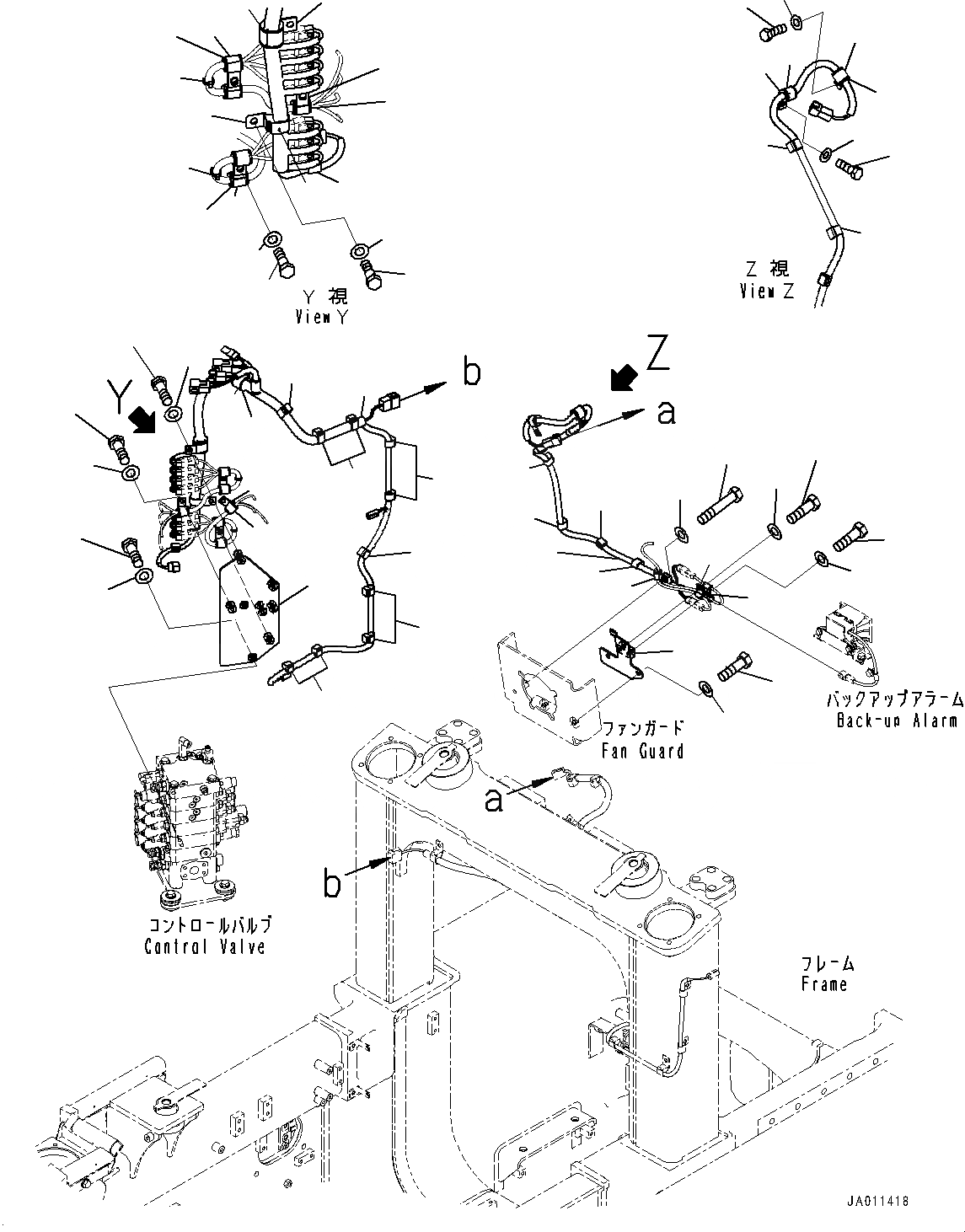 Y 視
View Y

Z 視
View Z

Y

b

Z

a

バックアップアラーム
Back-up Alarm

ファンガード
Fan Guard

a

b

コントロールバルブ
Control Valve

フレーム
Frame

JA011418