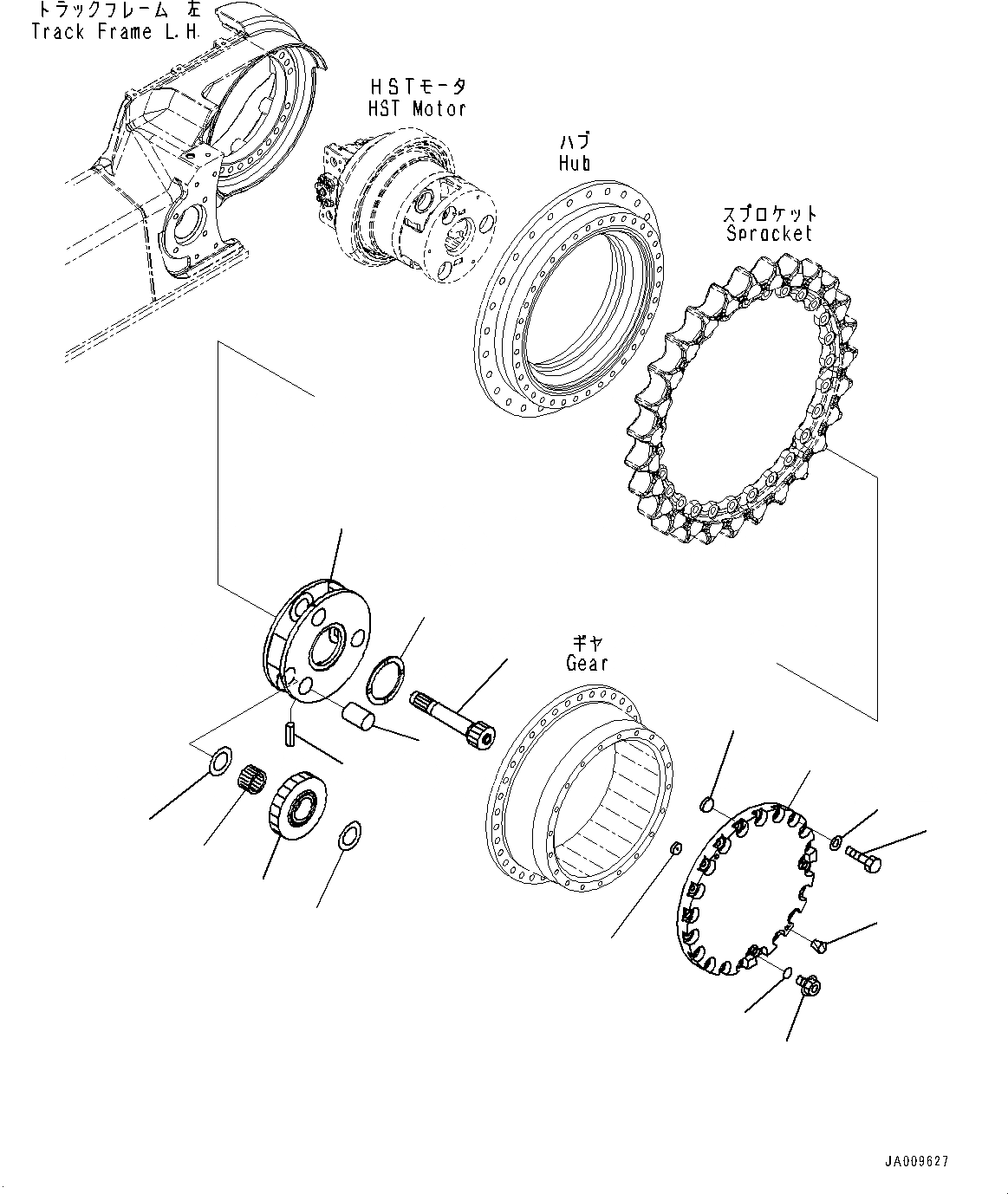 トラックフレーム 左
Track Frame L.H.

HSTモータ
HST Motor

ハブ
Hub

スプロケット
Sprocket

ギヤ
Gear

JA009627