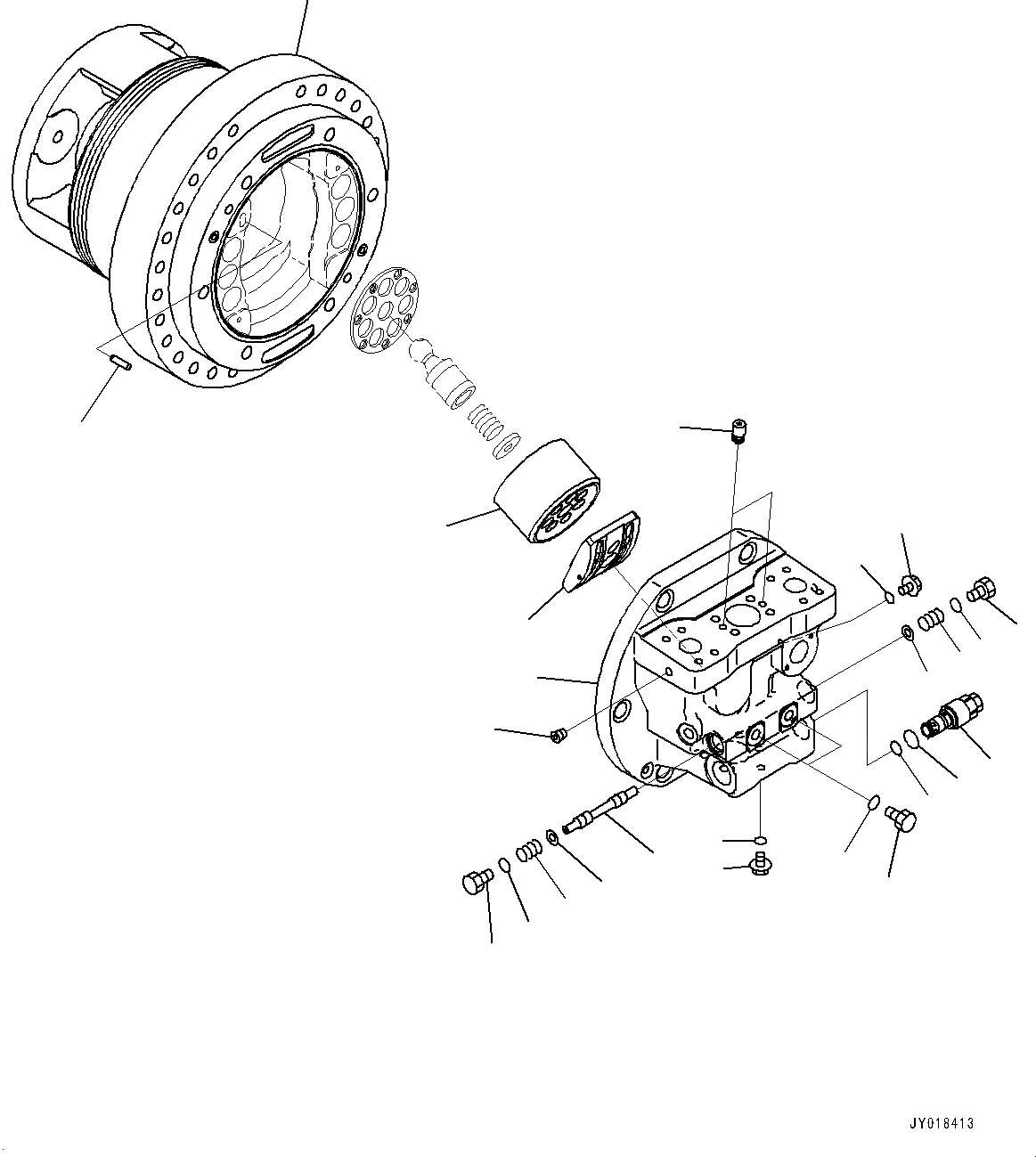 JY018413