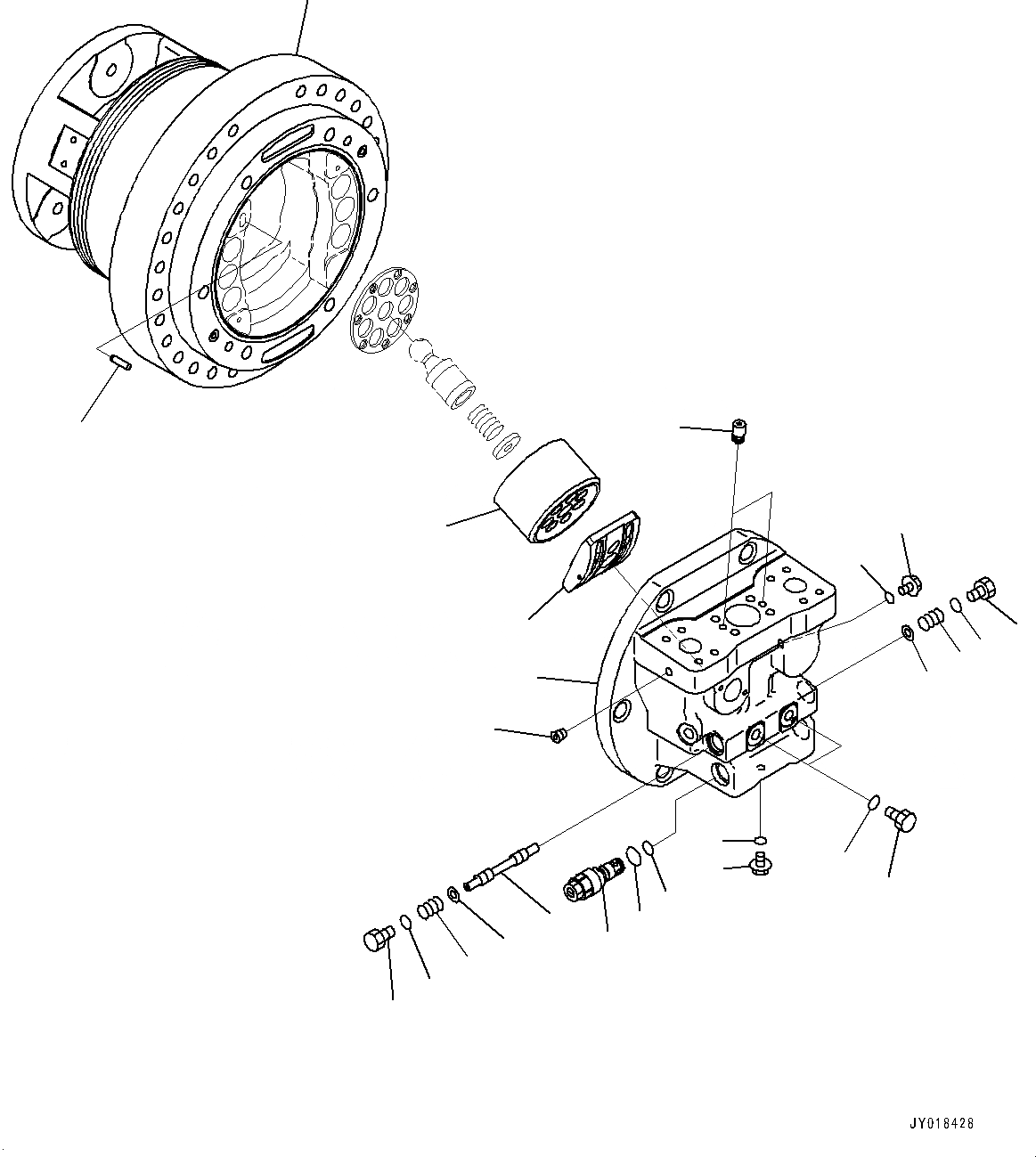 JY018428