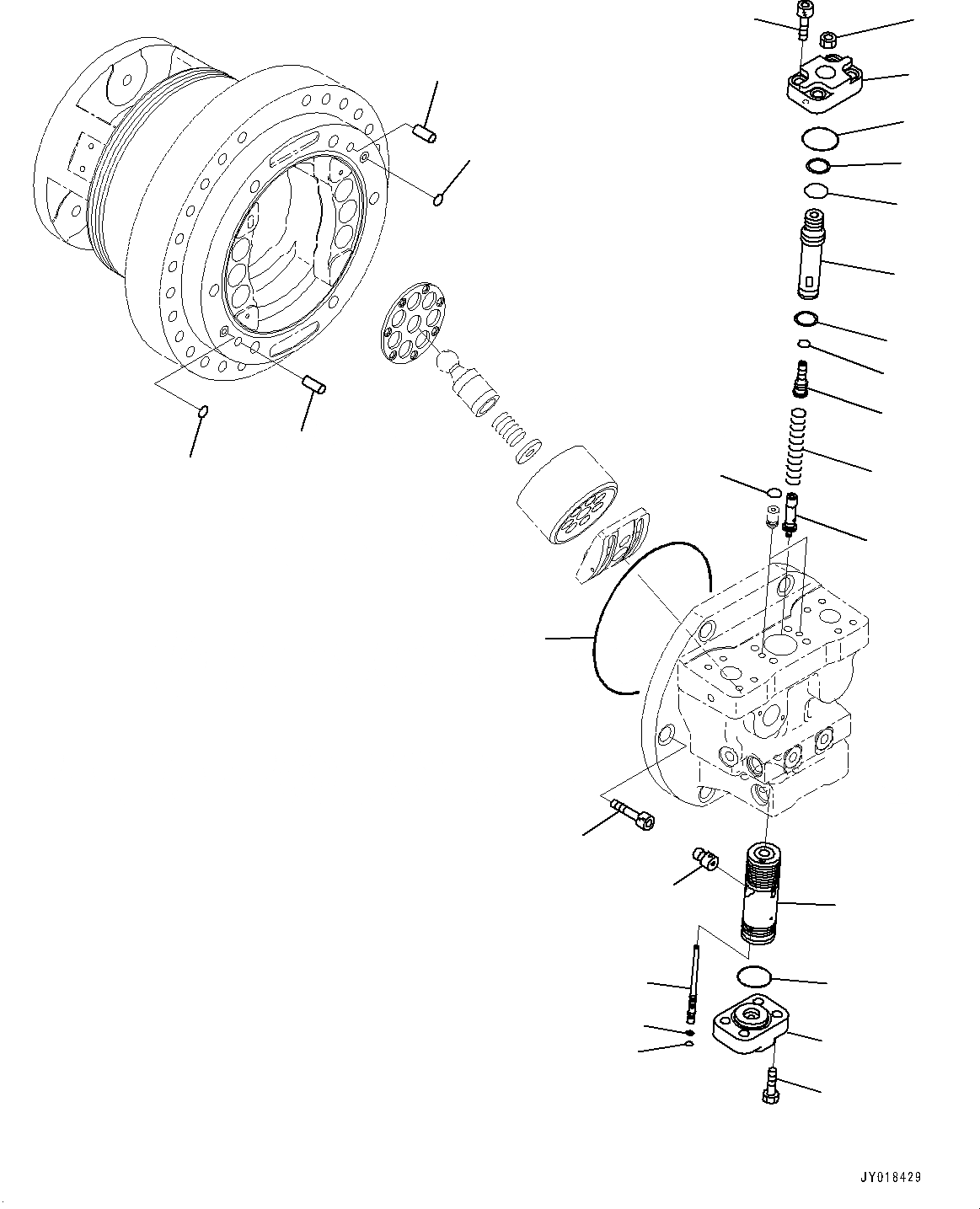 JY018429