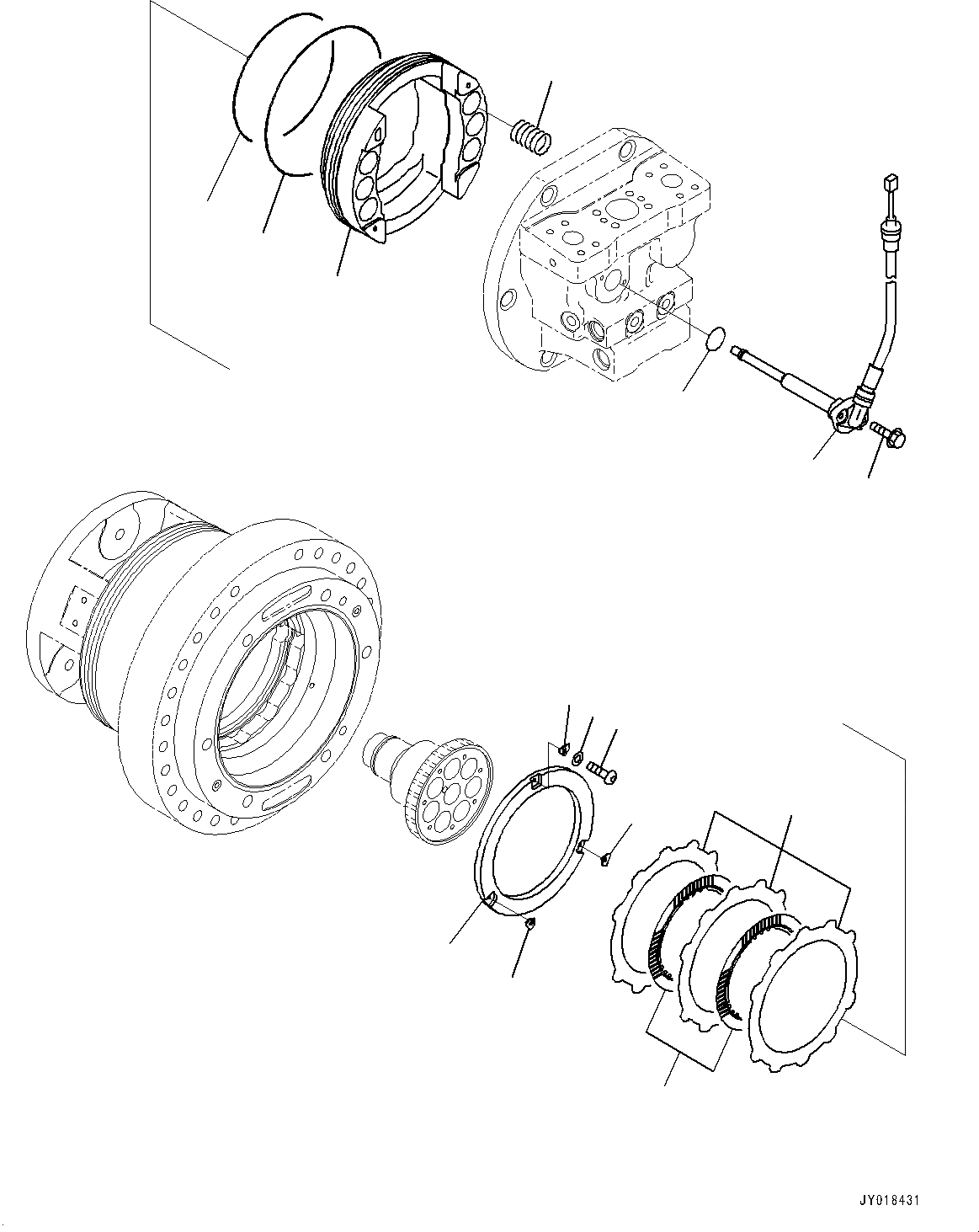 JY018431