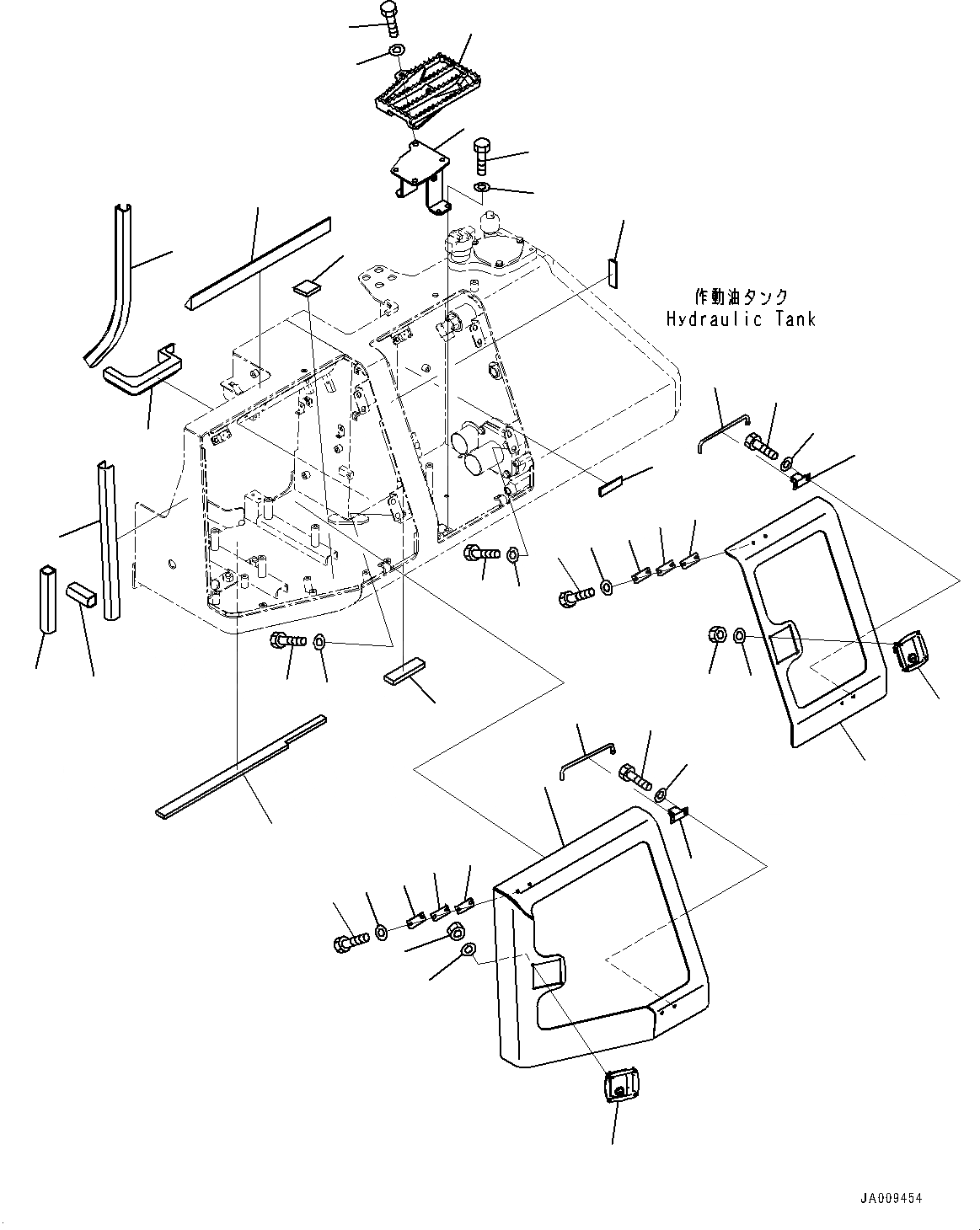 作動油タンク
Hydraulic Tank

JA009454