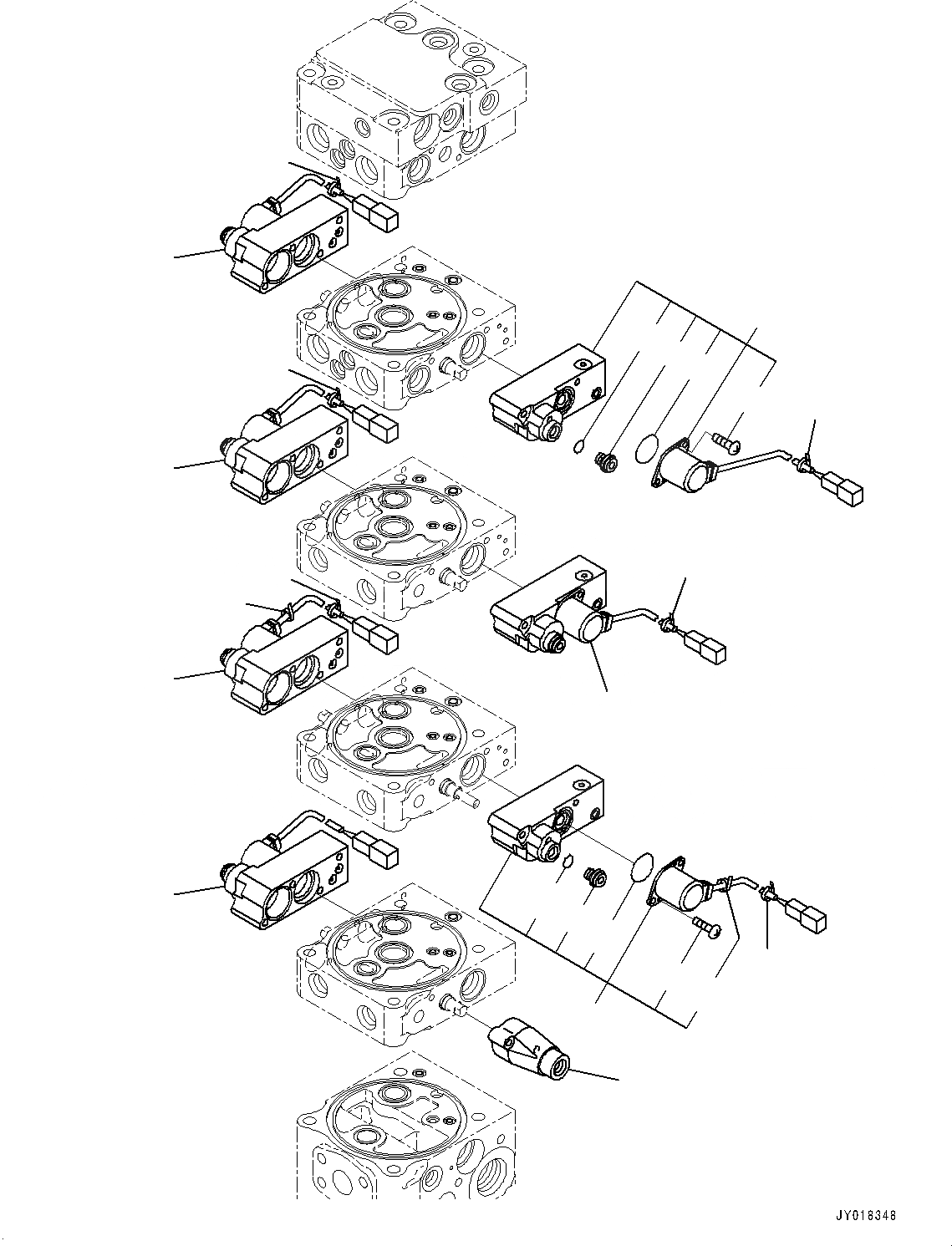 JY018348