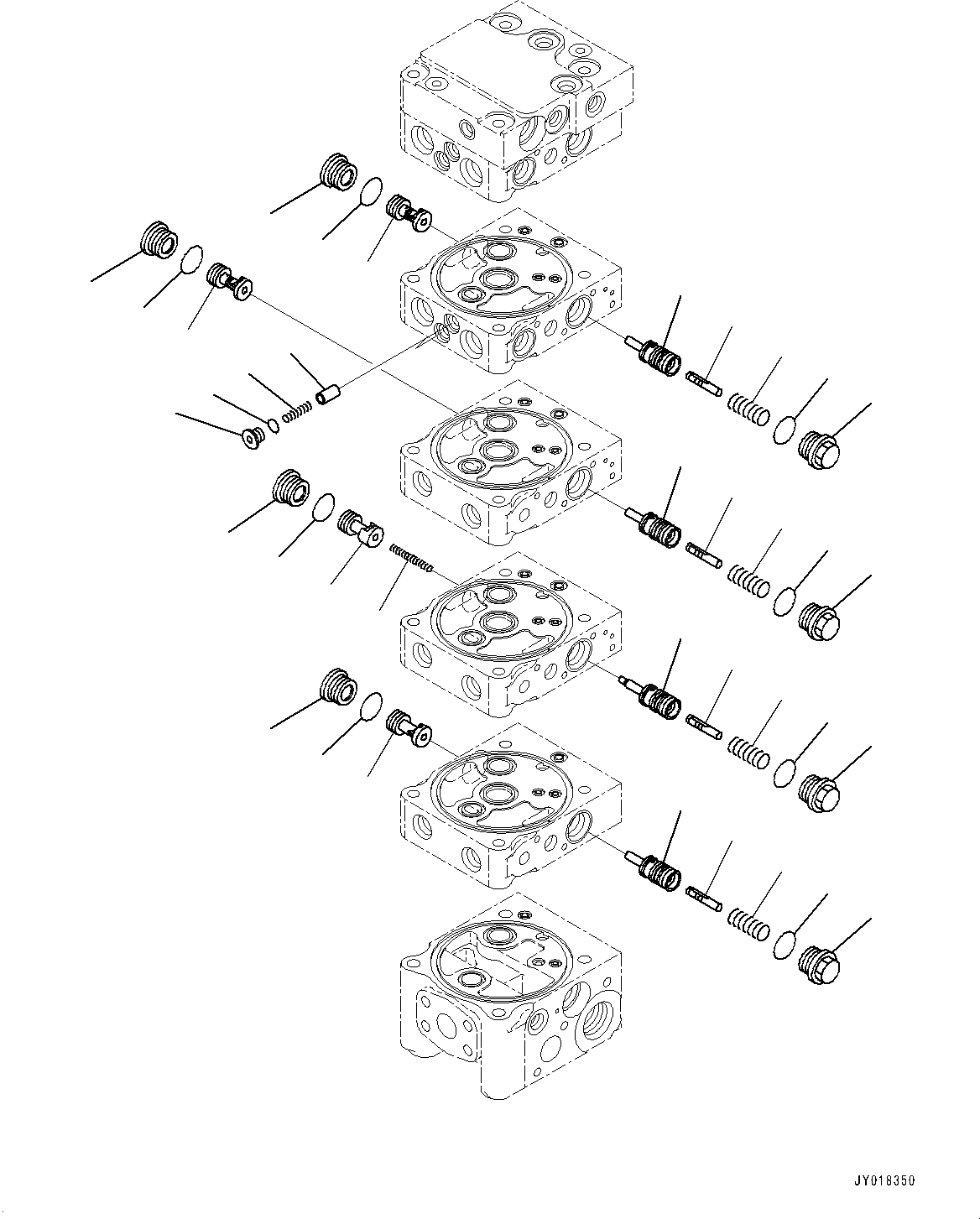 JY018350