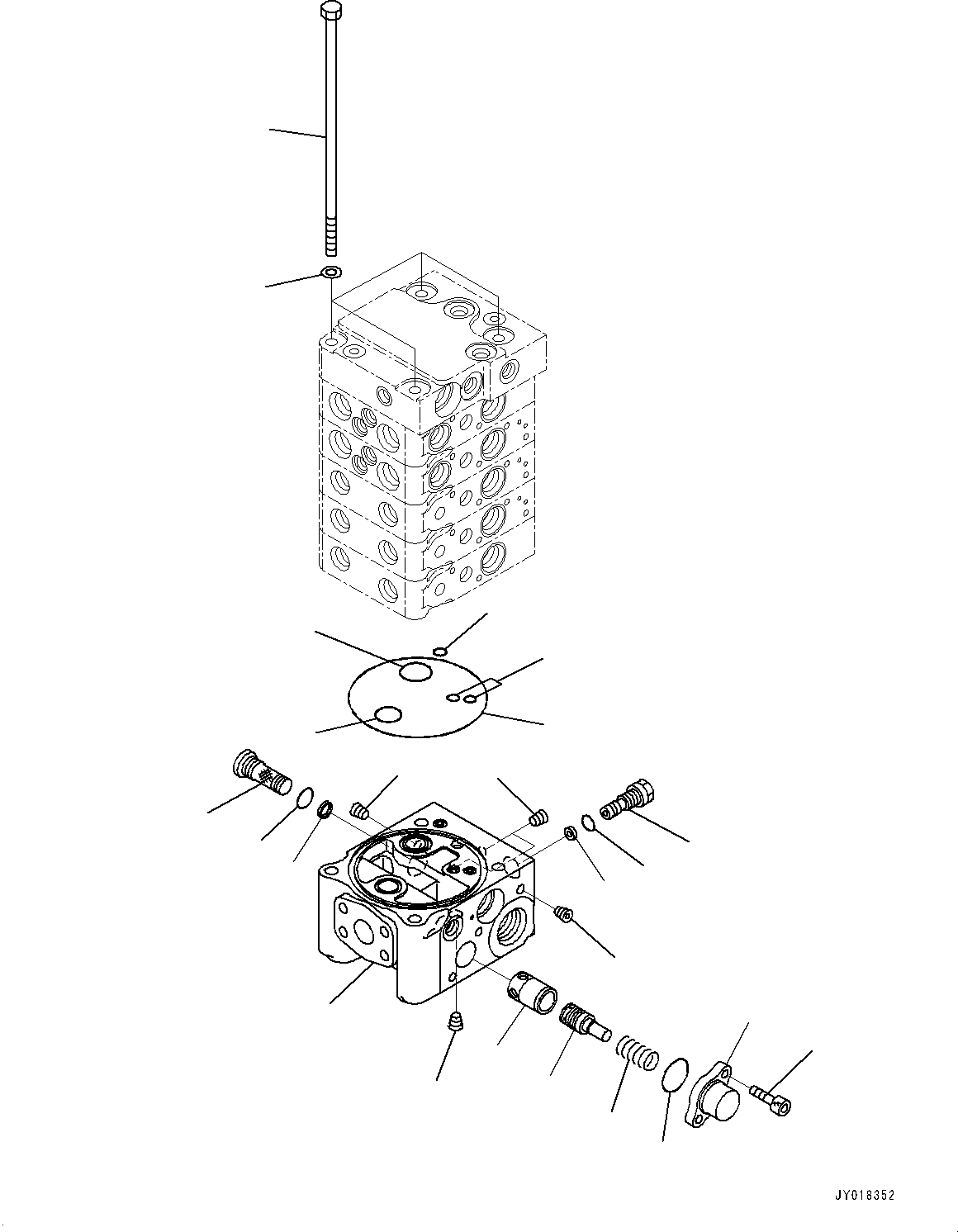 JY018352