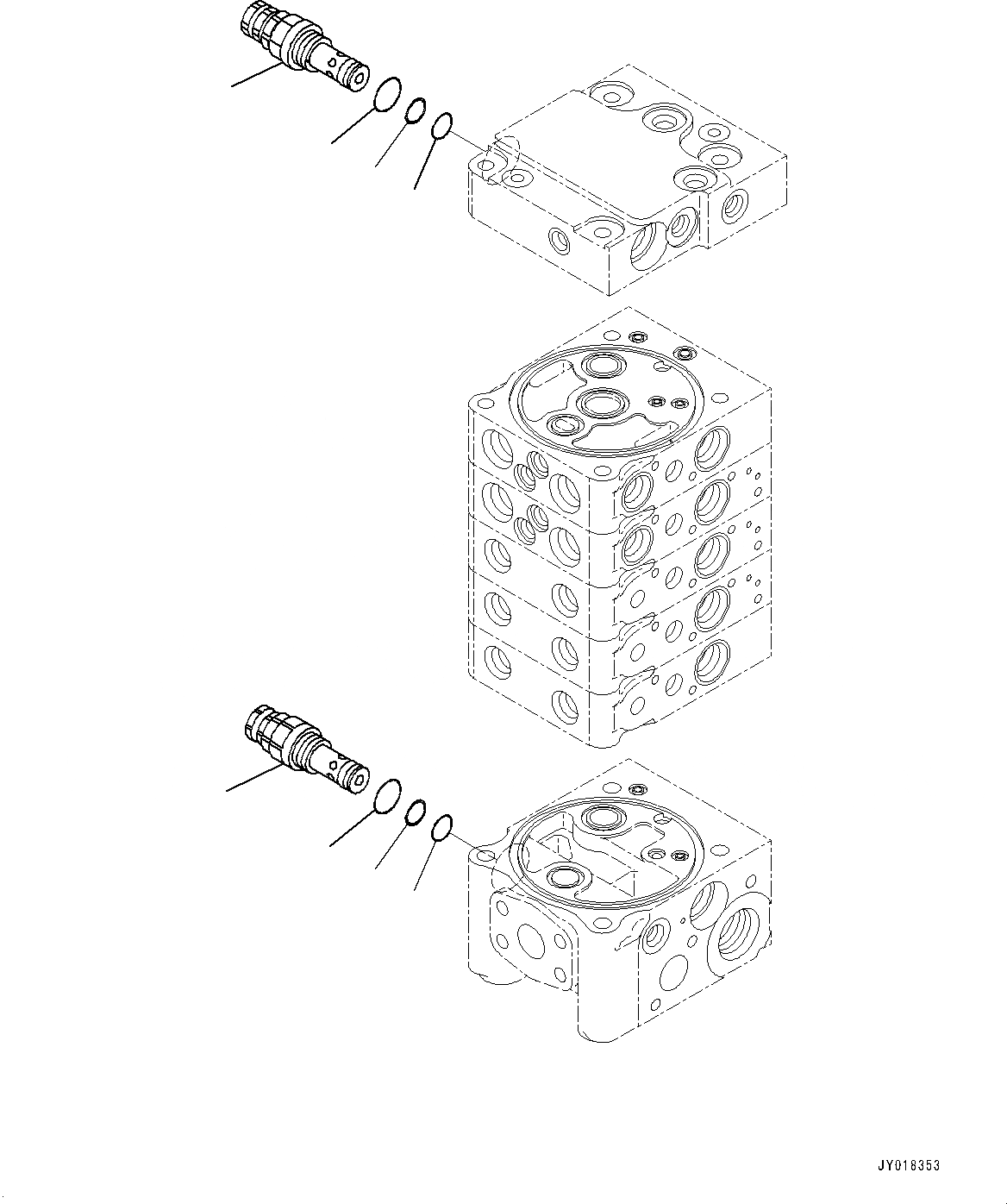 JY018353