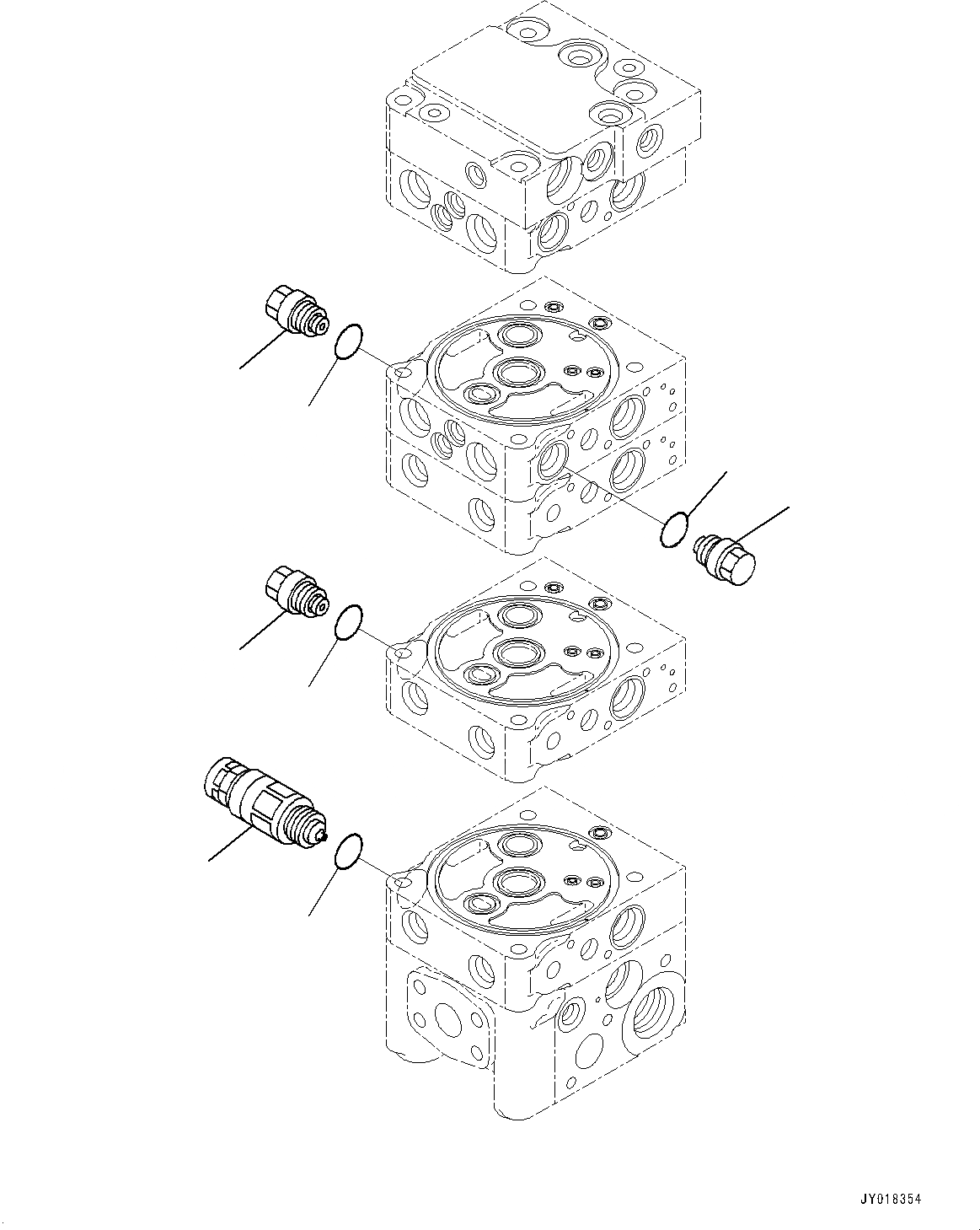 JY018354