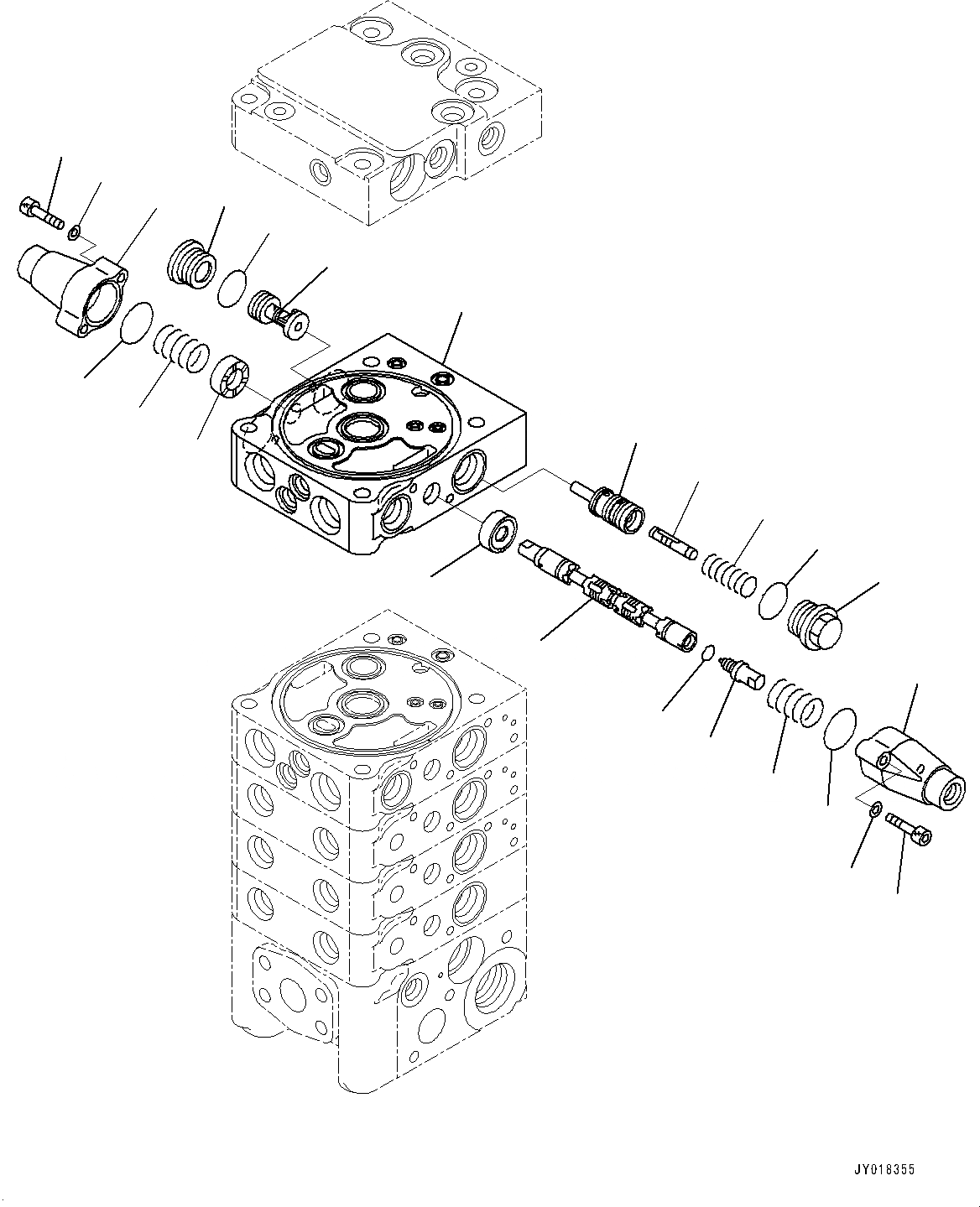 JY018355