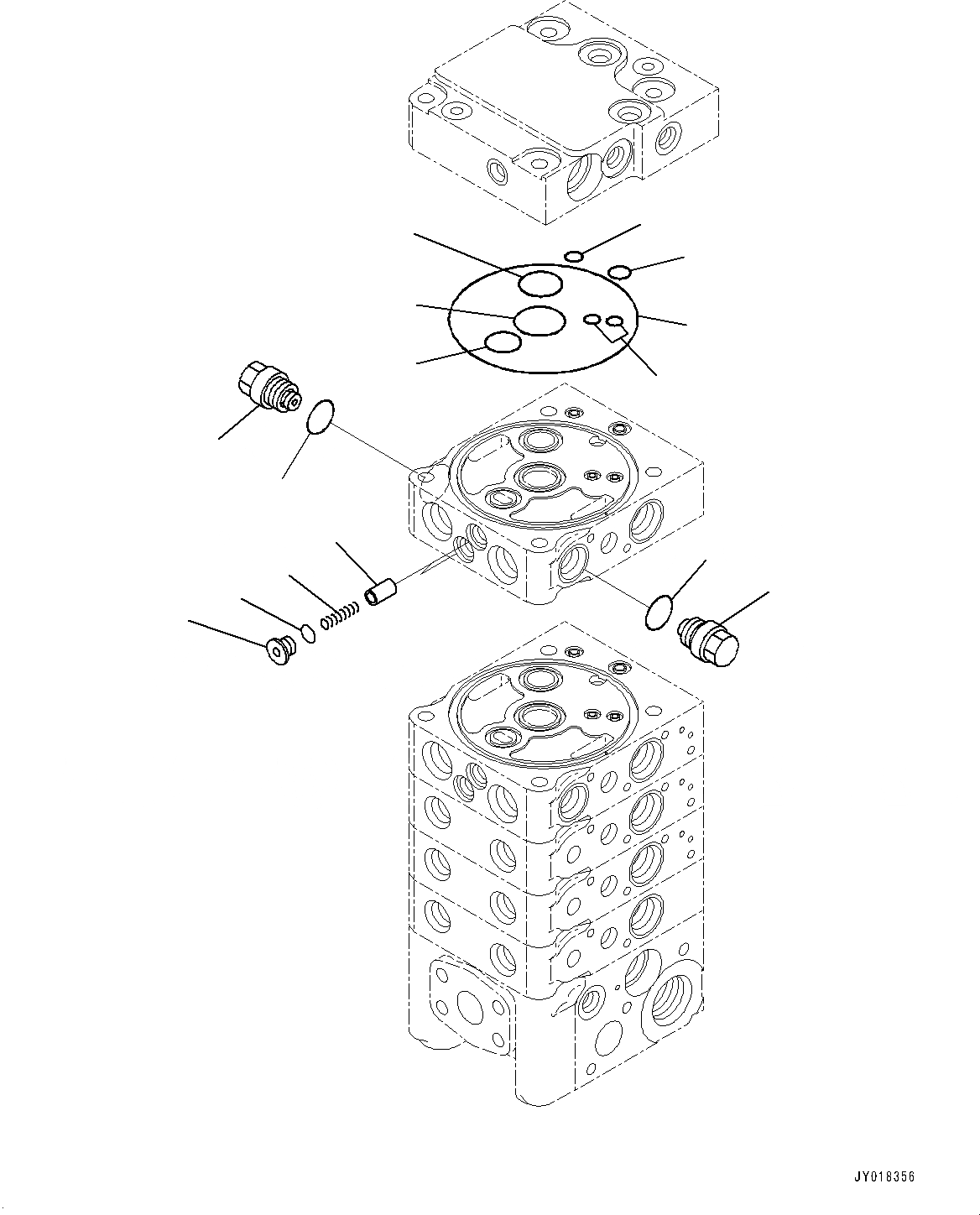 JY018356