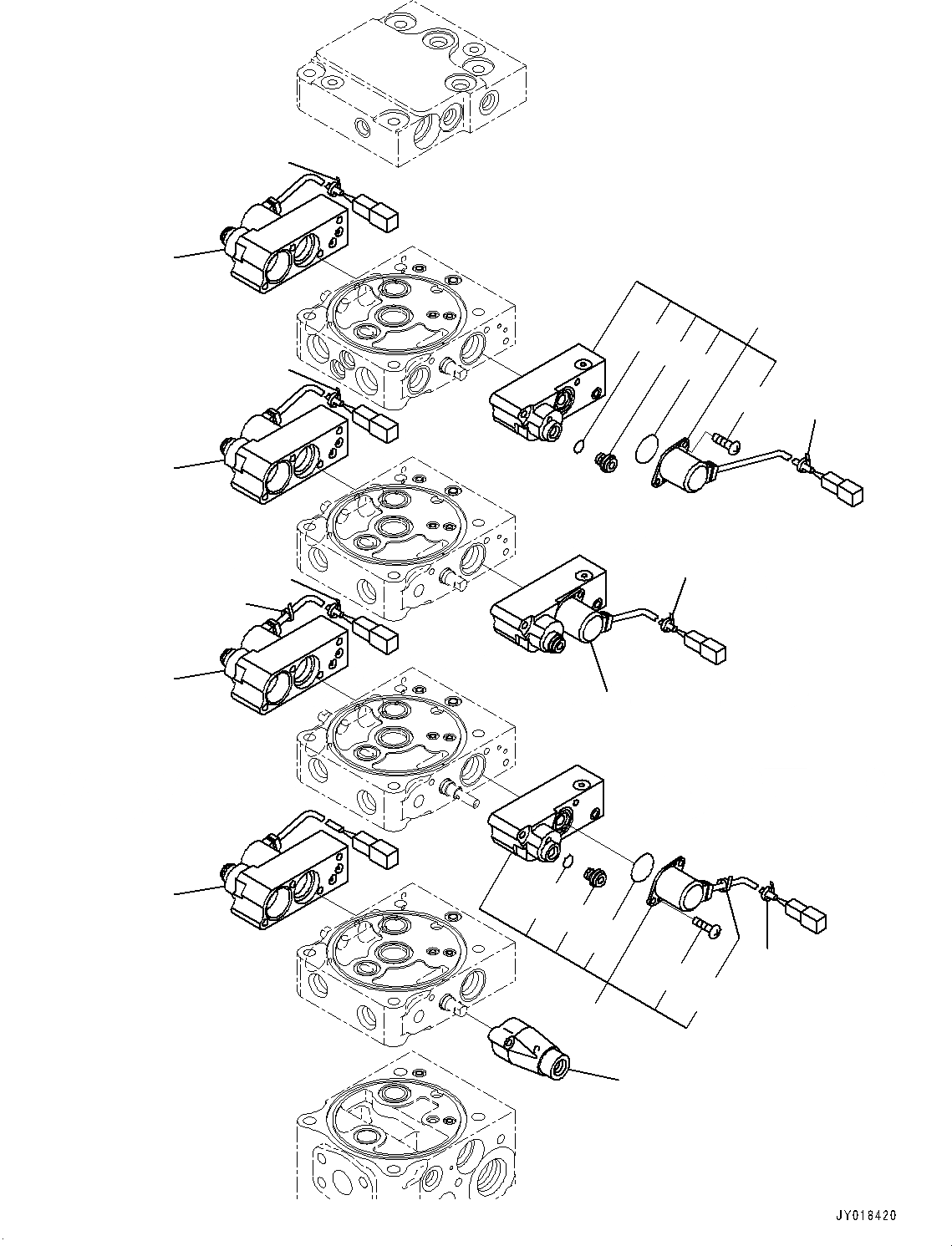 JY018420