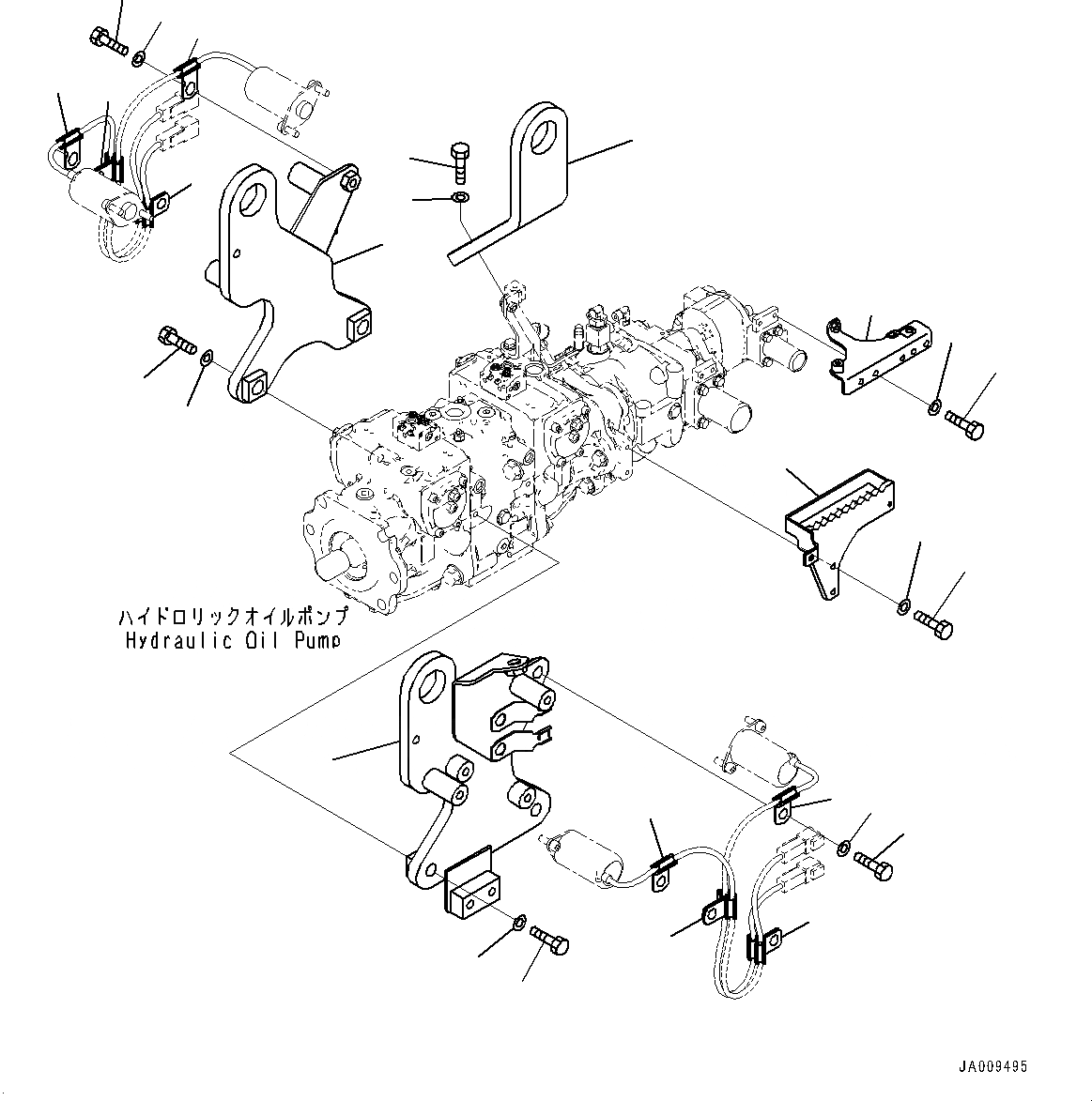 ハイドロリックオイルポンプ
Hydraulic Oil Pump

JA009495