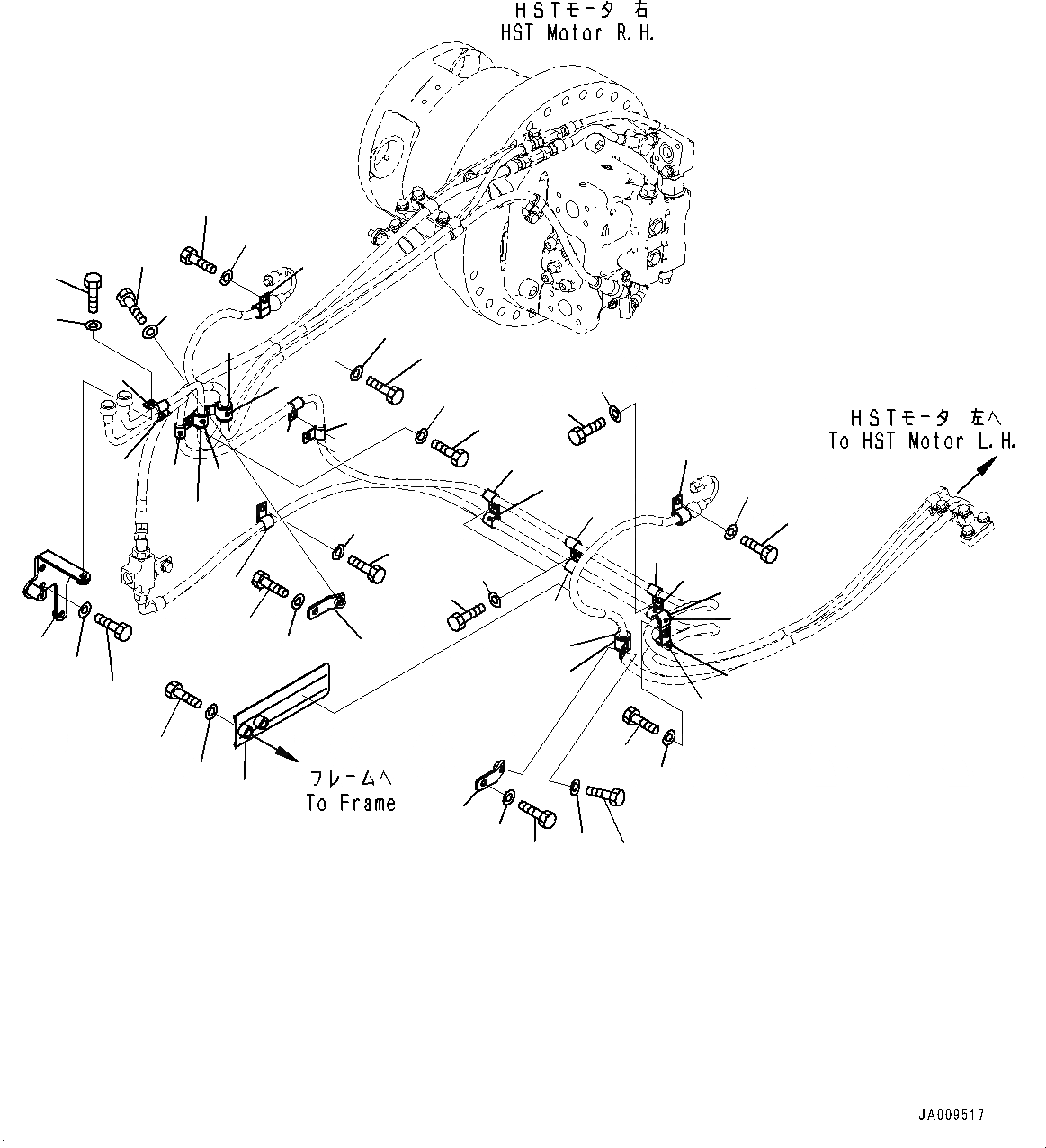 HSTモータ 右
HST Motor R.H.

HSTモータ 左へ
To HST Motor L.H.

フレームへ
To Frame

JA009517