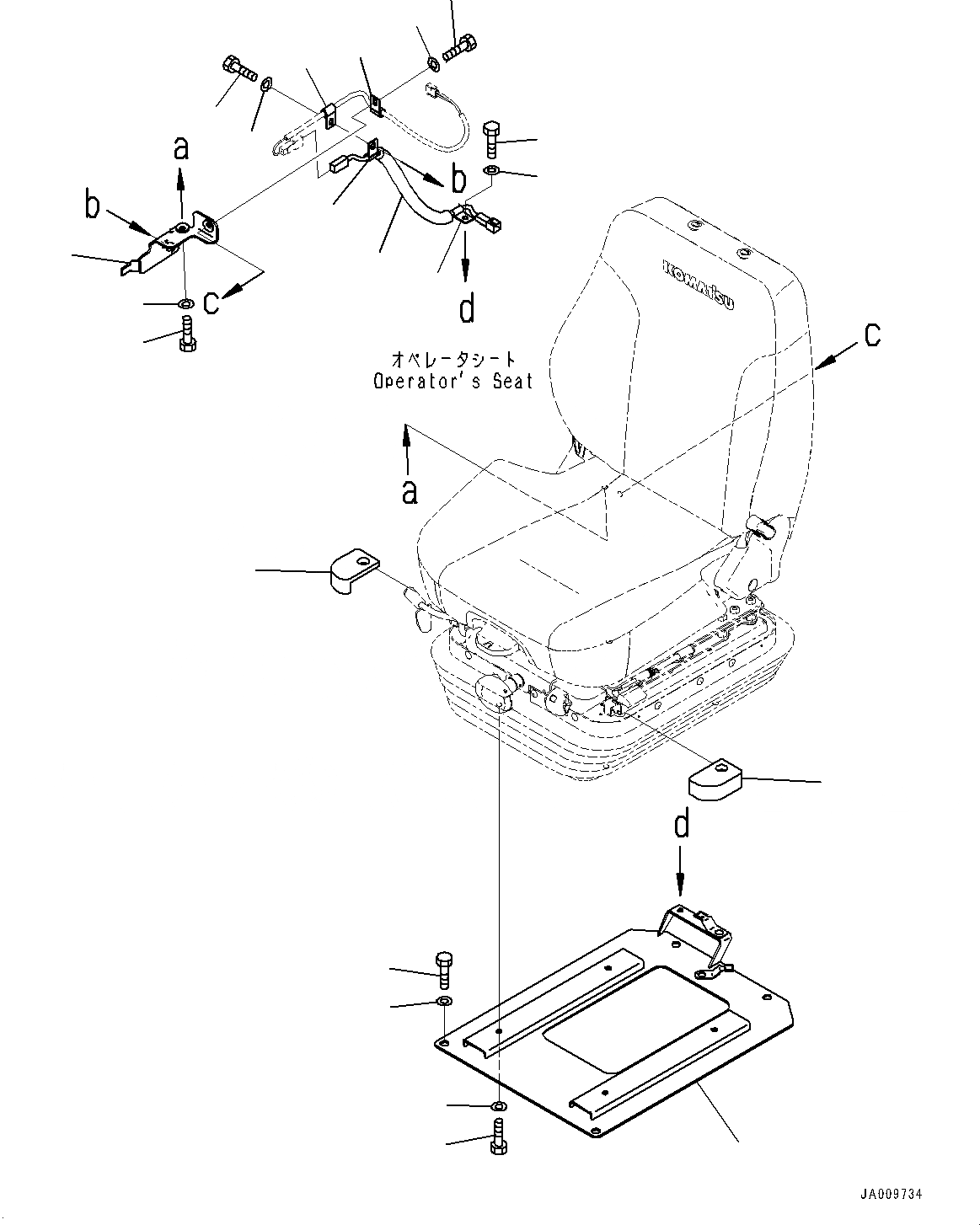 a
b
b
c
d
KOMATSU
オペレータシート
Operator's Seat
c
a
d
JA009734