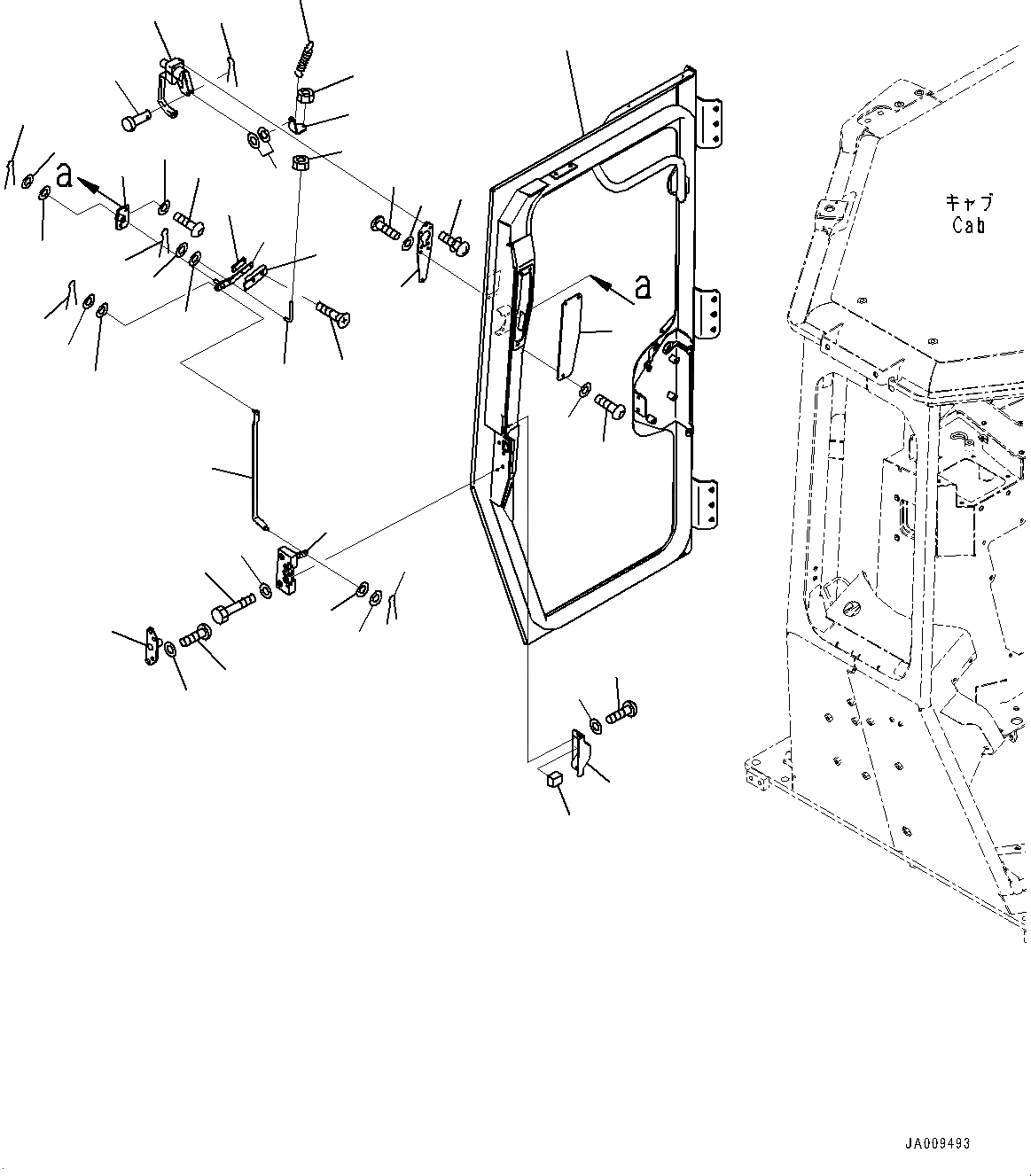 a

a

キャブ
Cab

JA009493