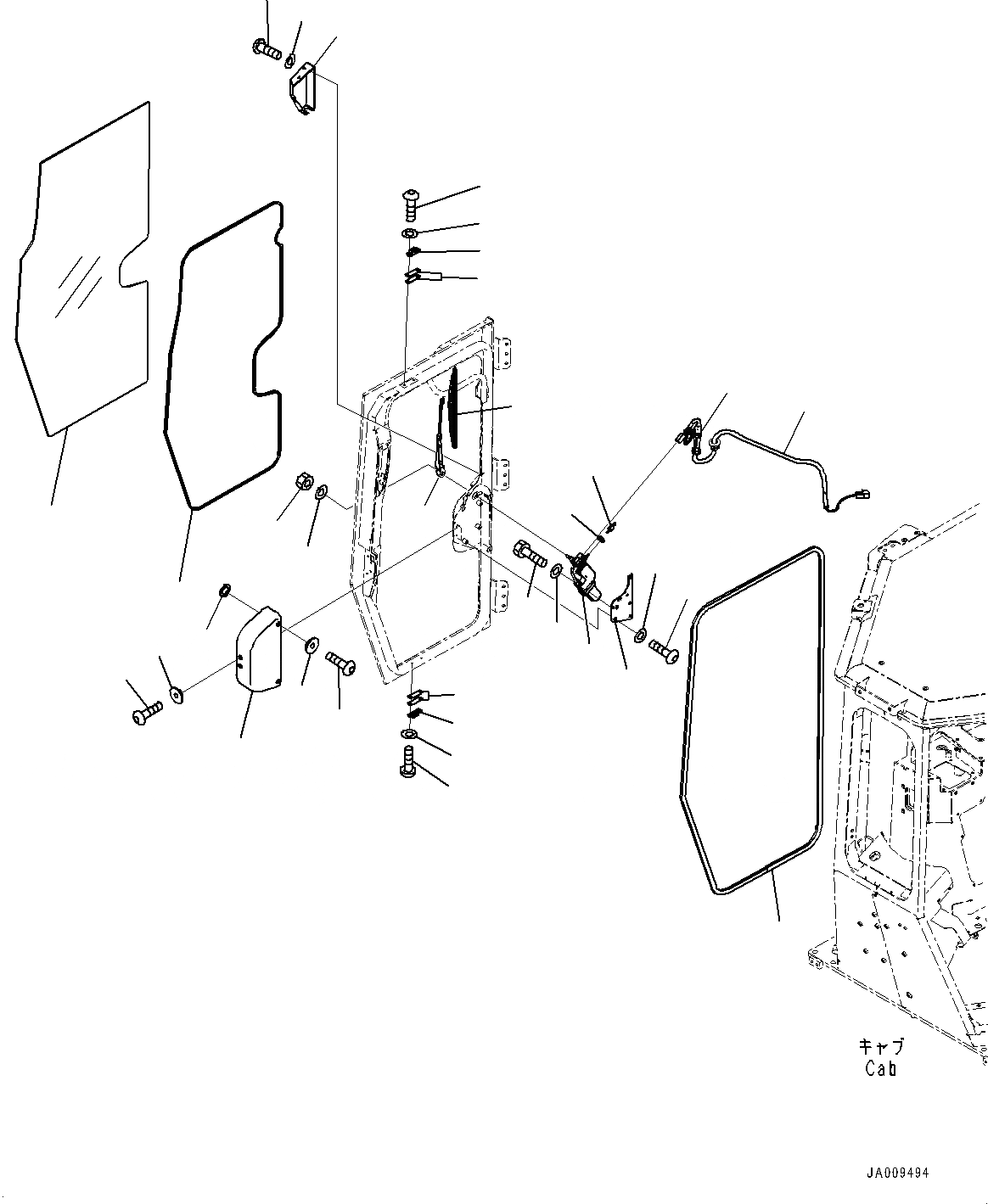 キャブ
Cab

JA009494