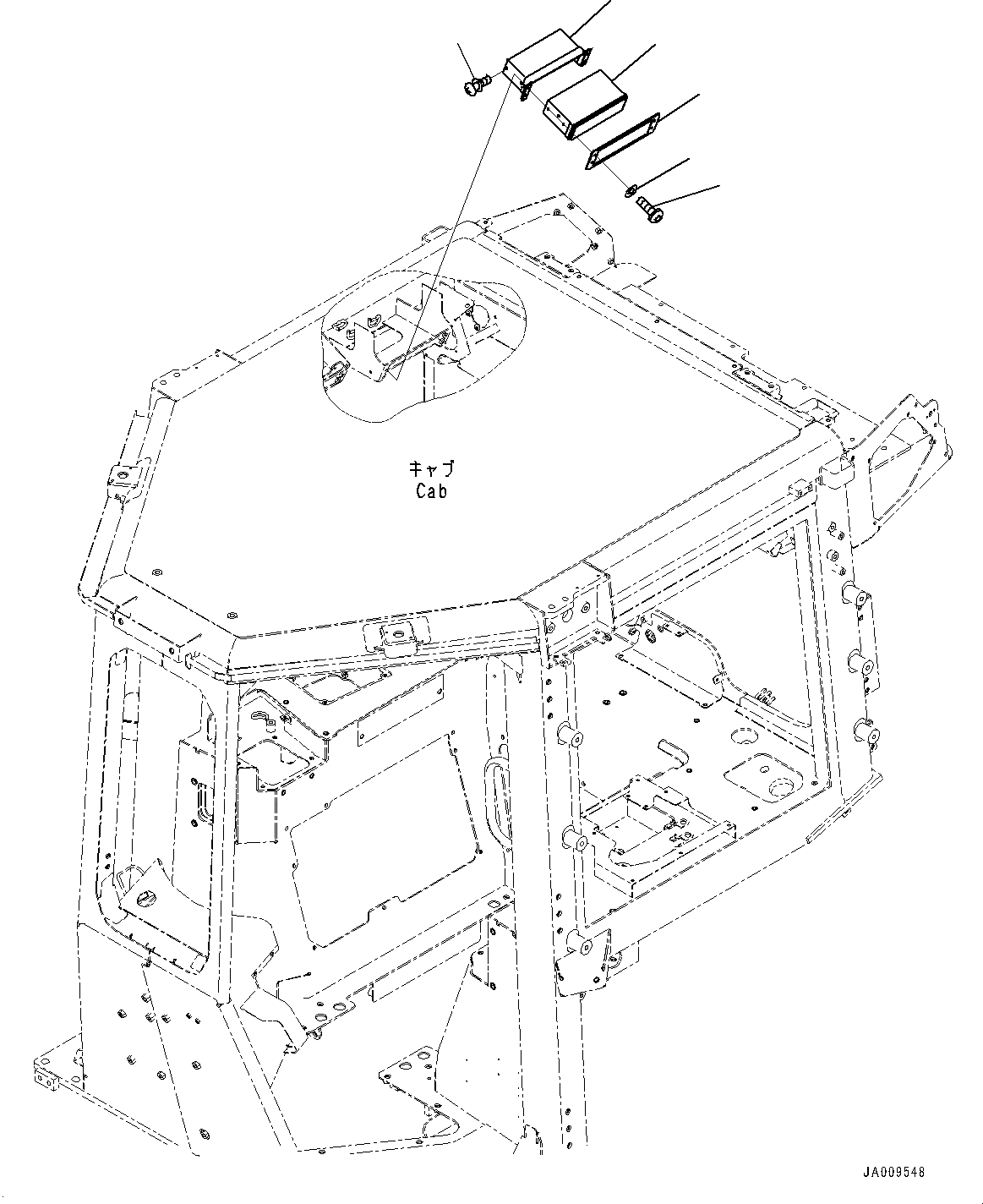 キャブ
Cab

JA009548