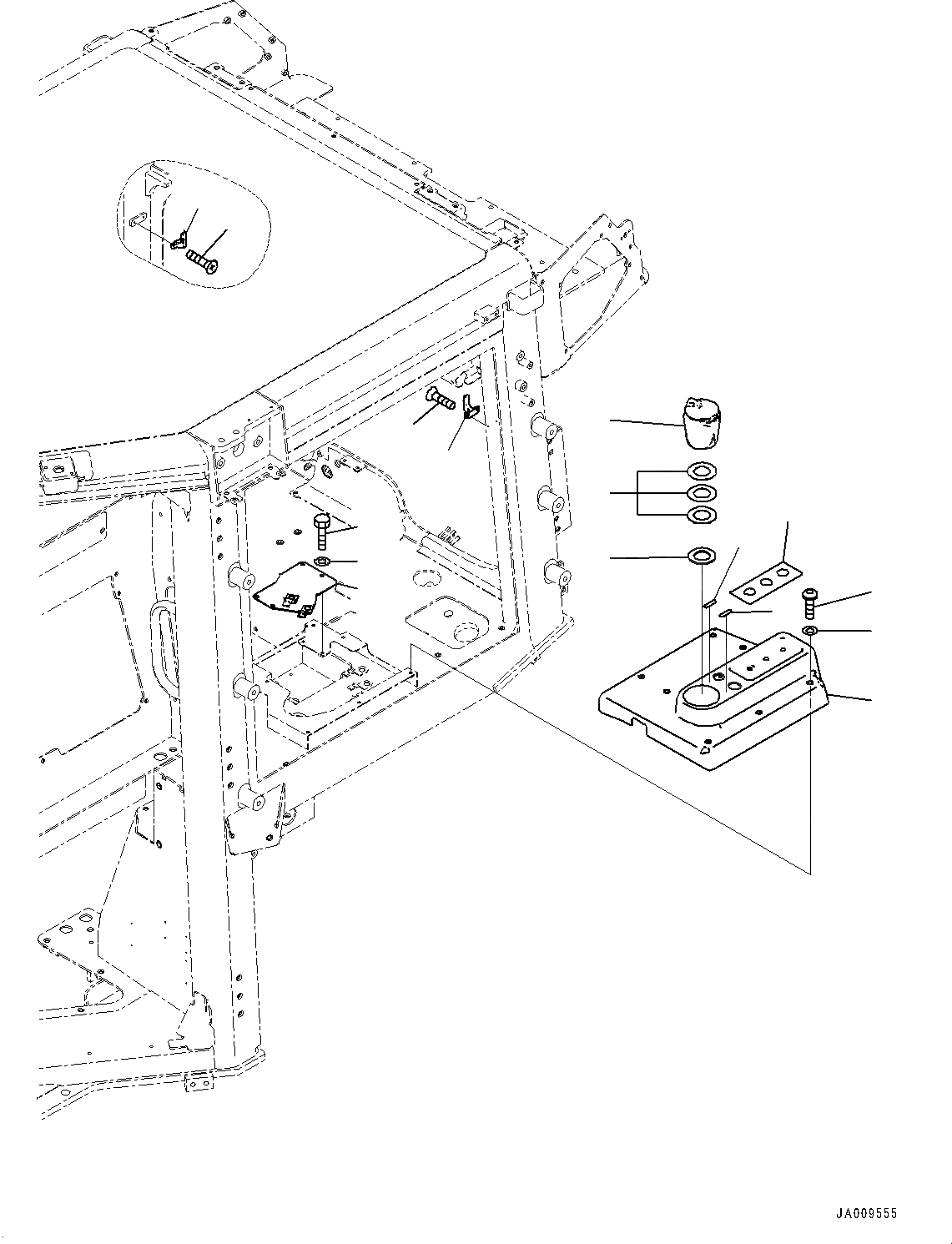 JA009555