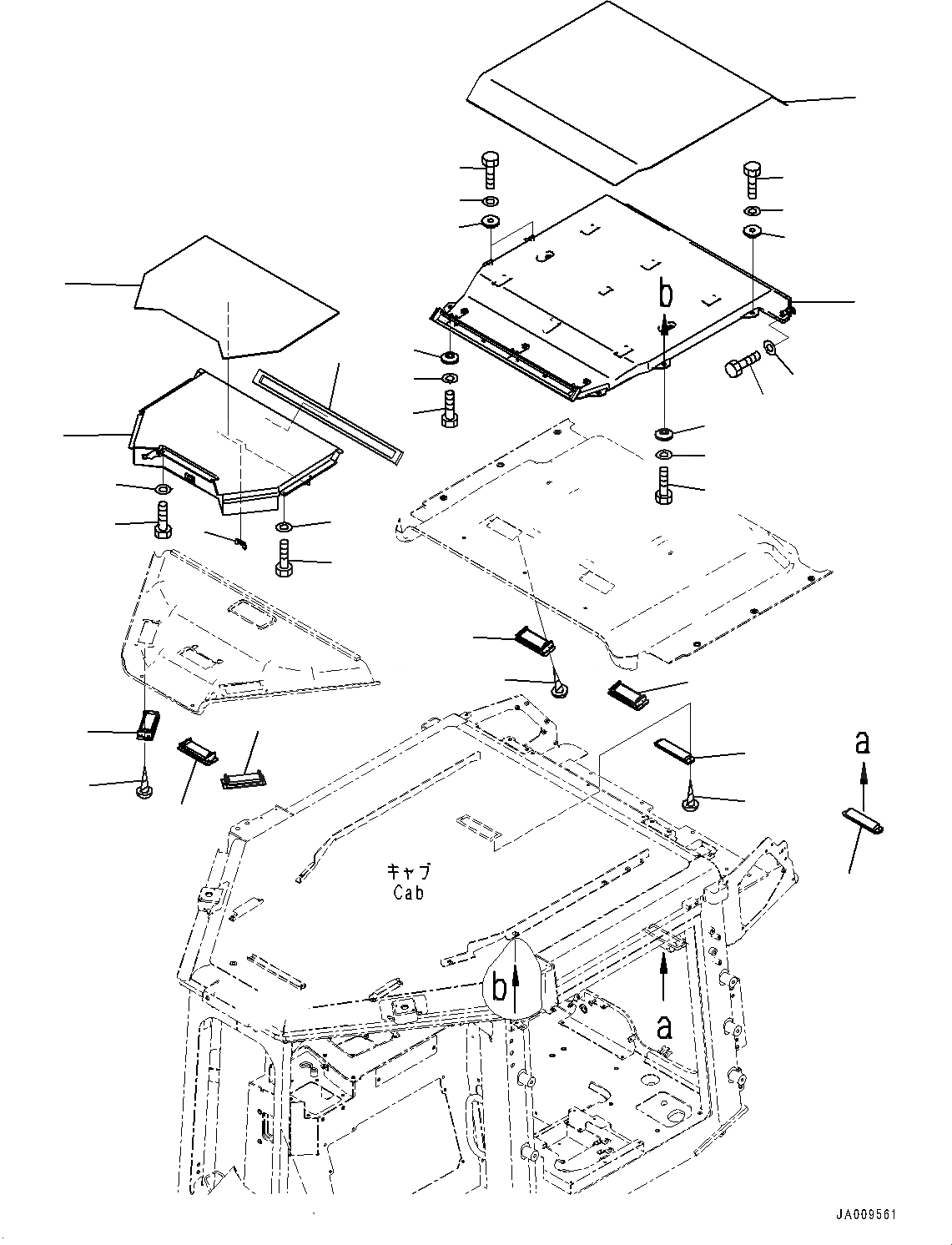 b

a

キャブ
Cab

b

a

JA009561