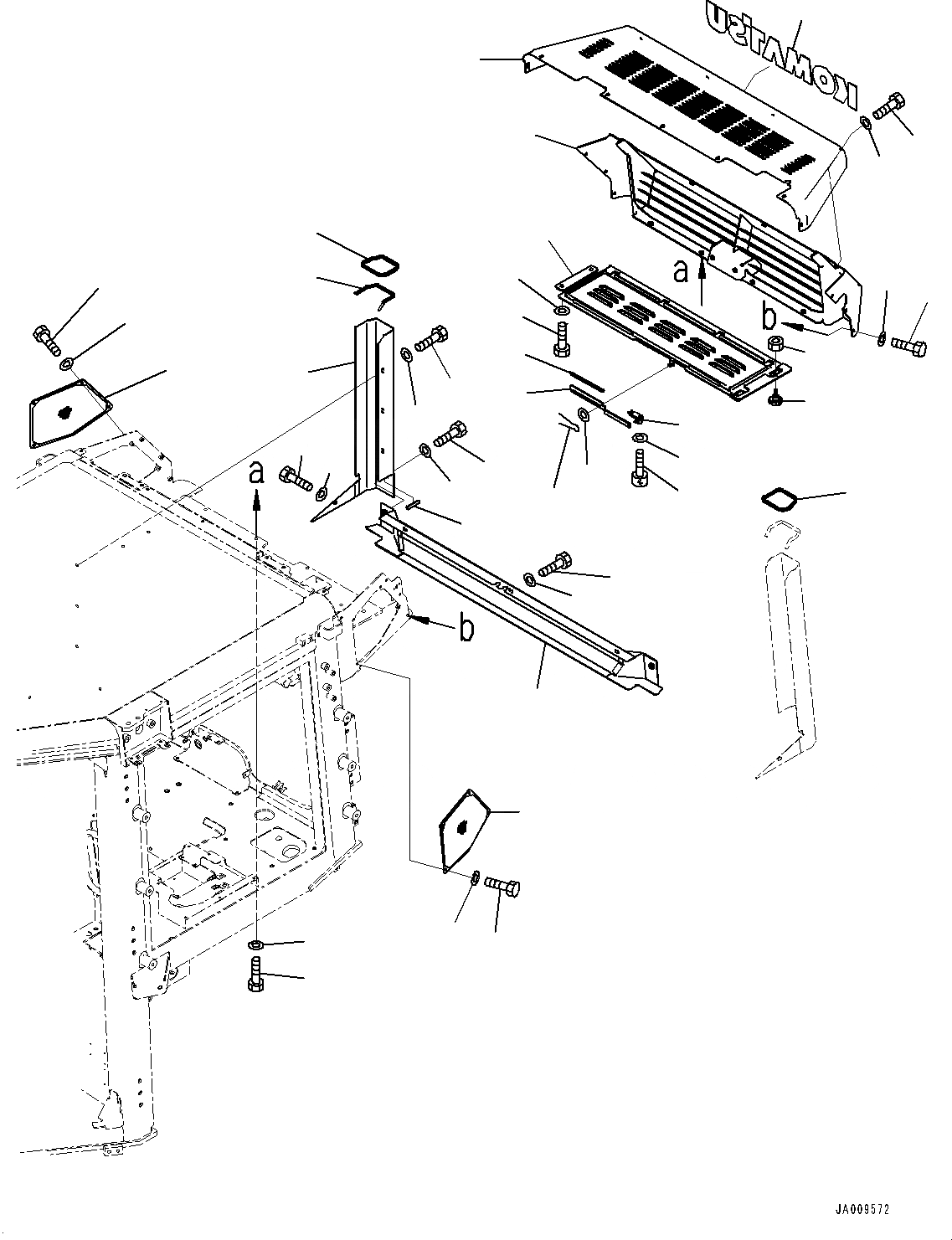 KOMATSU

a

b

a

b

JA009572